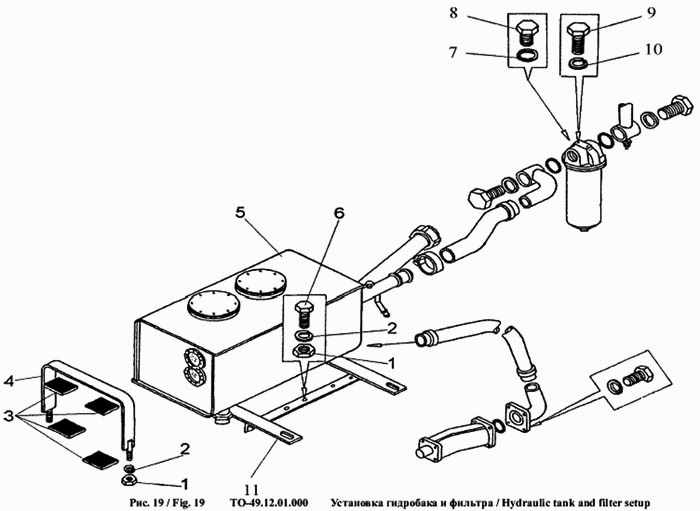 8
9
7
10
5
6
2
1
4
3
2
1
11

Рис. 19 / Fig. 19 ТО-49.12.01.000 Установка гидробака и фильтра / Hydraulic tank and filter setup