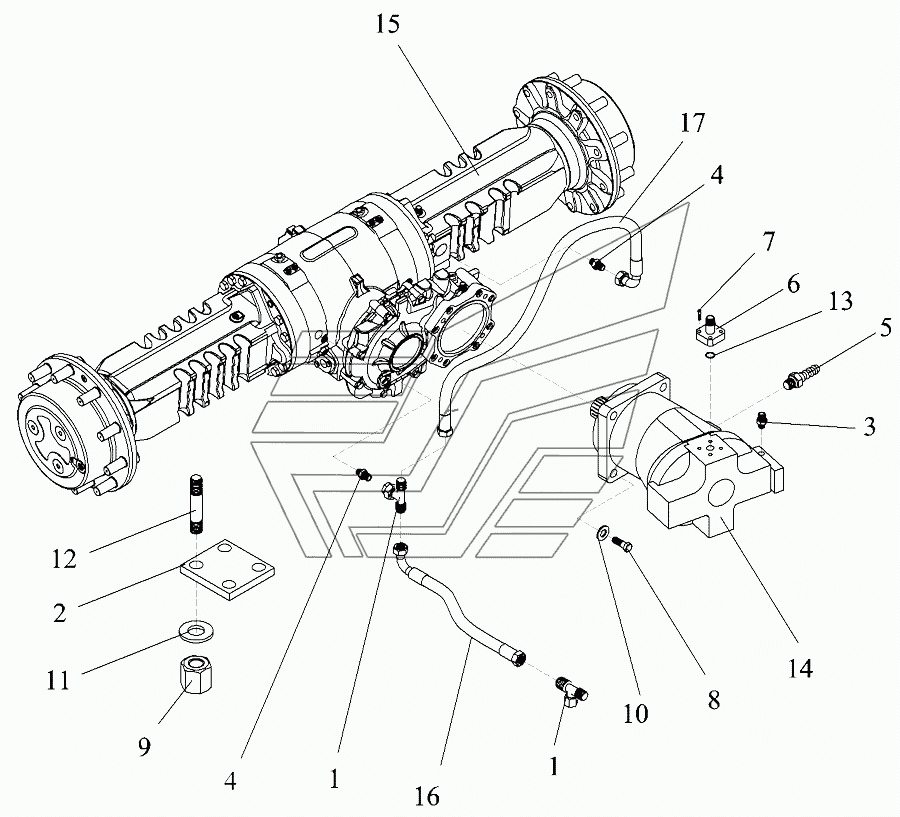 15
17
4
7
6
13
5
3
12
2
11
9
4
1
16
1
10
8
14