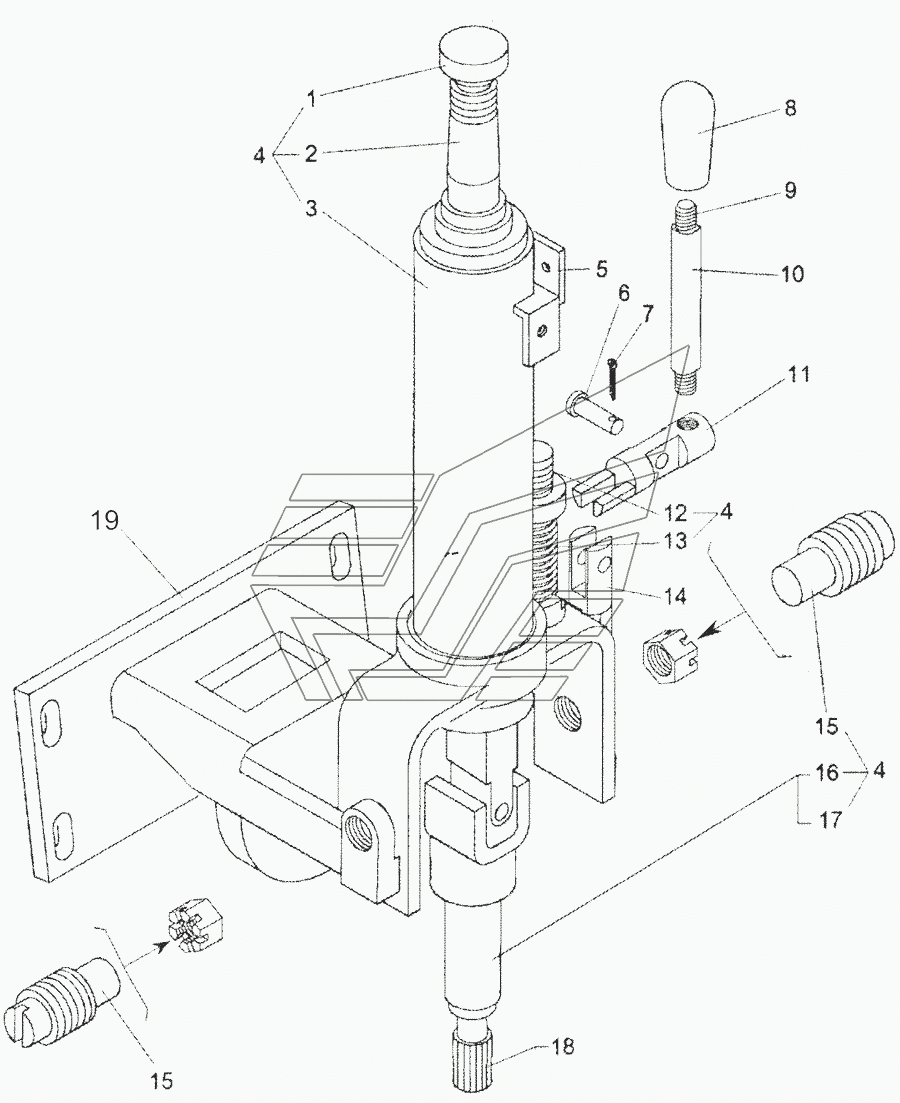 1
4
2
3
8
9
5
10
6
7
11
19
12
4
13
14
15
16
4
17
15
18