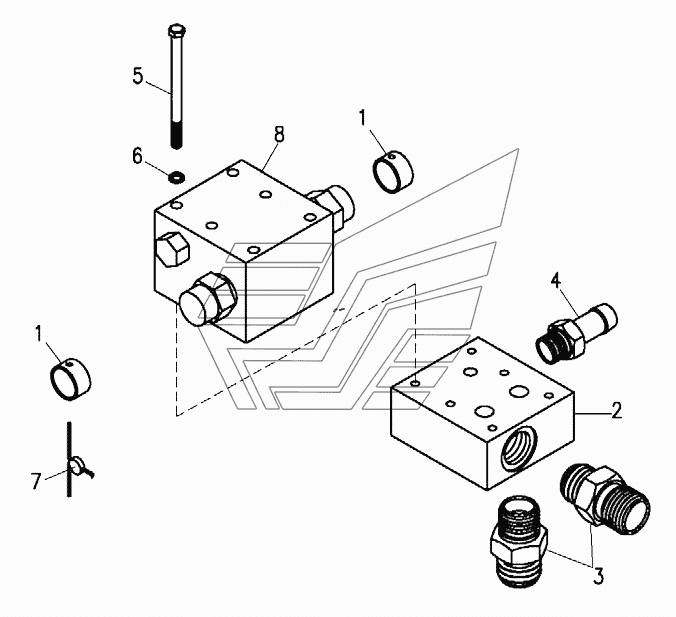 5
6
8
1
4
1
2
7
3