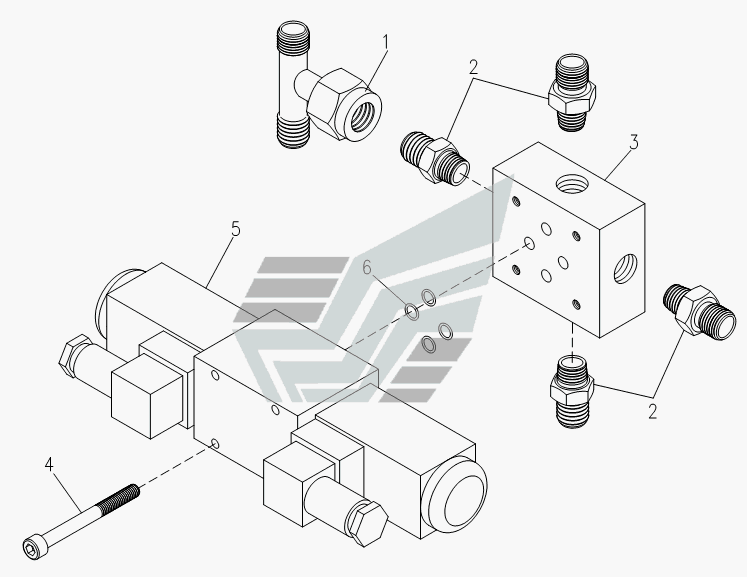 1
2
3
5
6
2
4