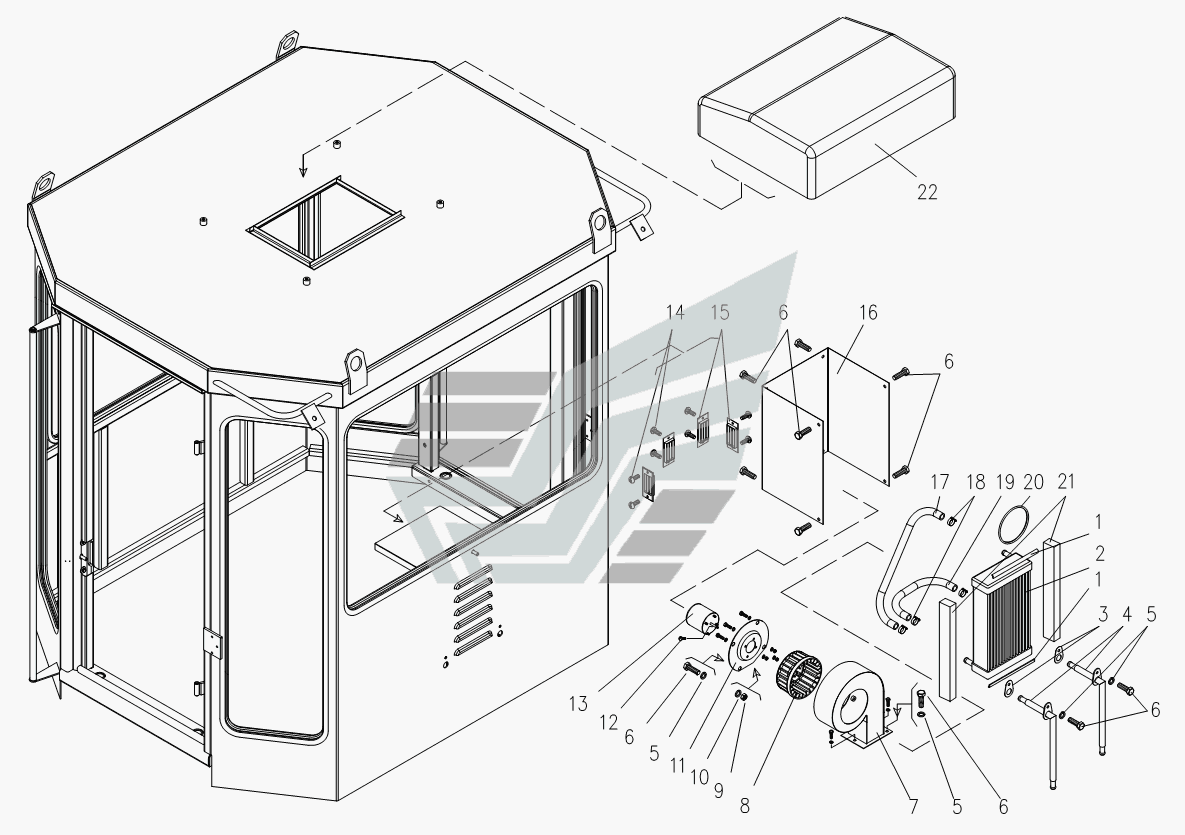 22
14
15
6
16
6
17
18
19
20
21
1
2
1
3
4
5
6
13
12
6
5
11
10
9
8
7
5
6