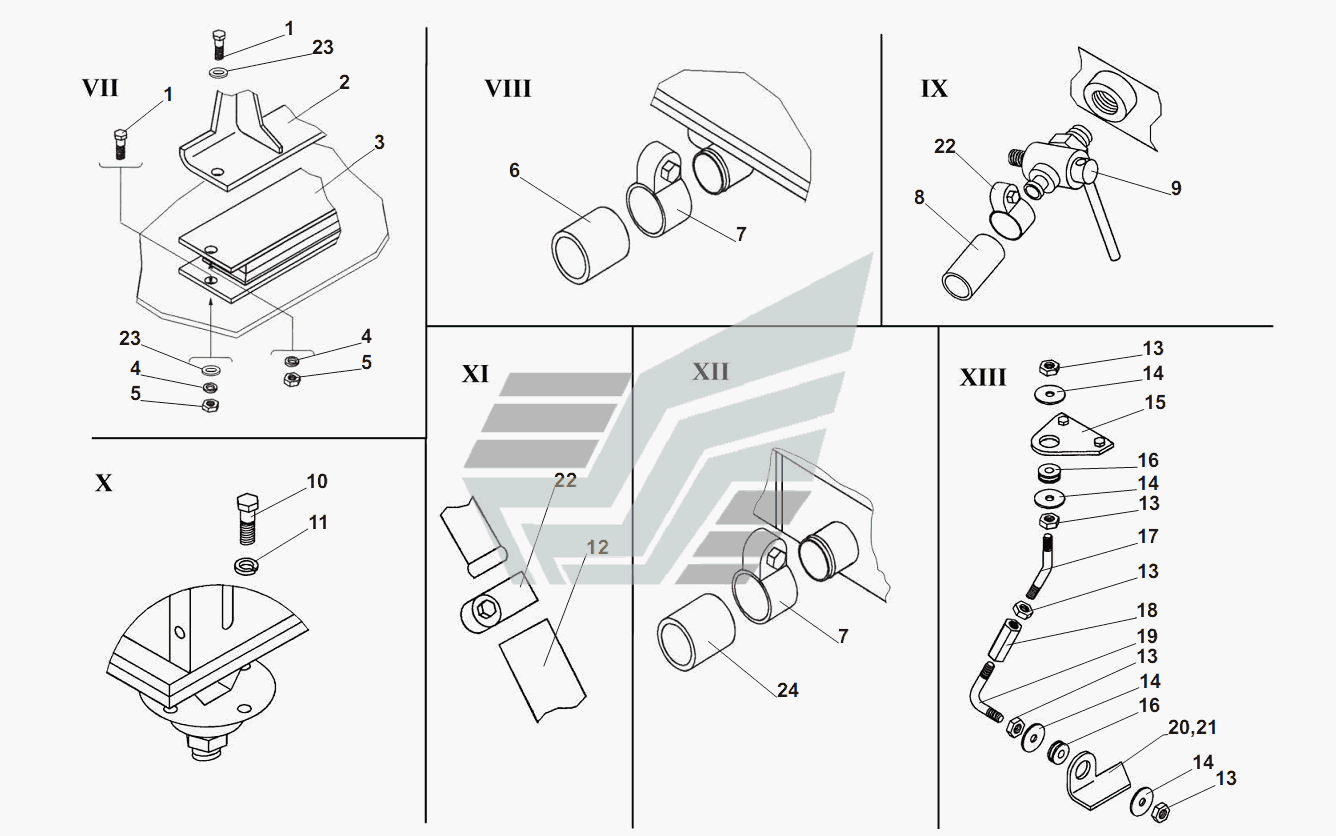 VII
1
23
1
2
3
23
4
5
4
5

VIII
6
7

IX
22
8
9

X
10
11

XI
22
12

XII
7
24

XIII
13
14
15
16
14
13
17
13
18
19
13
14
16
20,21
14
13