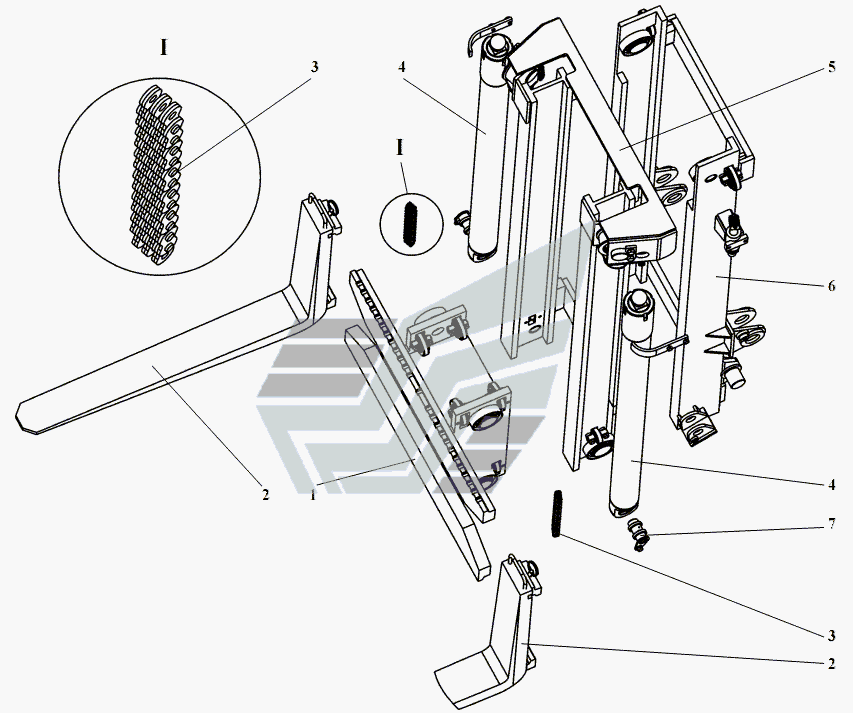 I
3
4
5
I
6
2
1
4
7
3
2