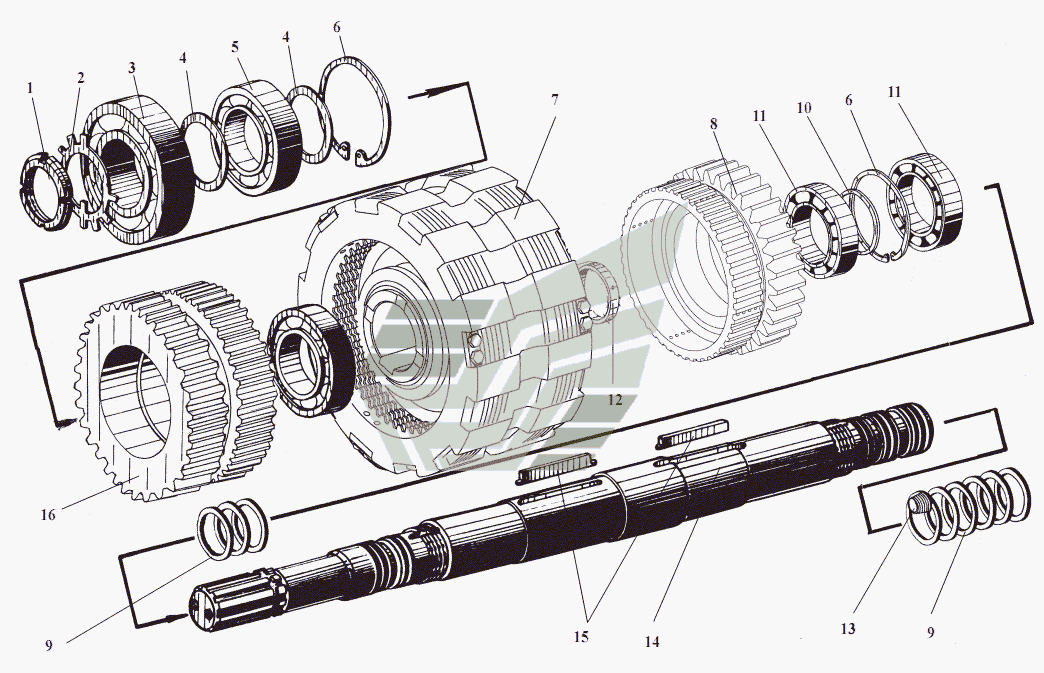 1
2
3
4
5
4
6
7
8
11
10
6
11
12
16
9
15
14
13
9