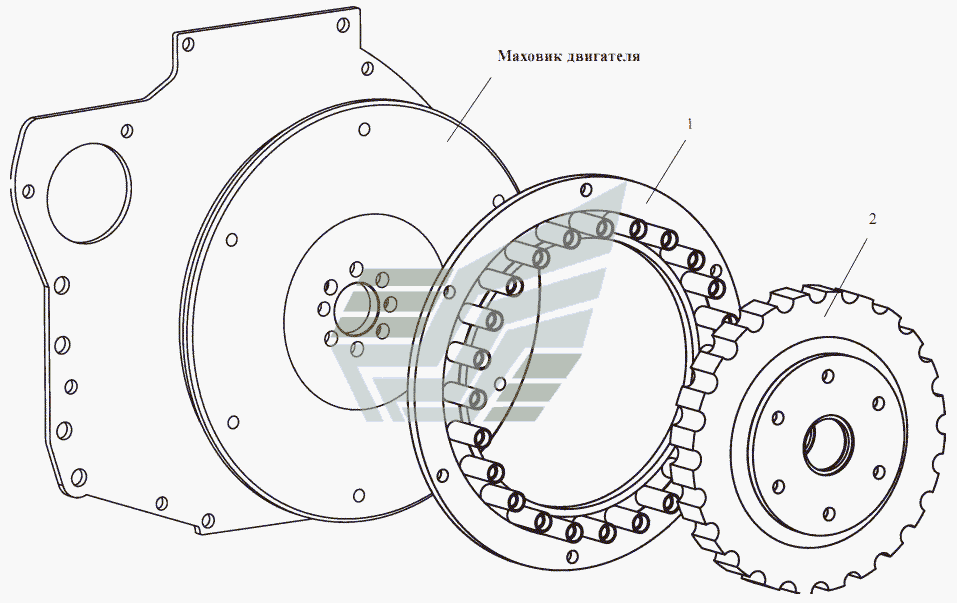 Маховик двигателя

1

2