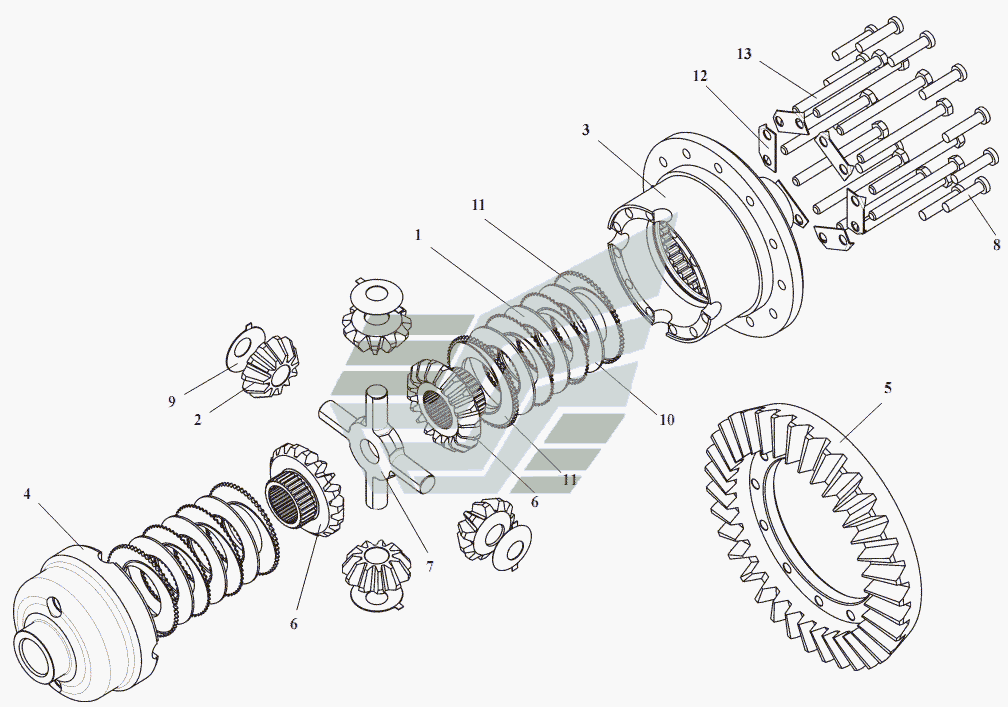 13
12
3
11
1
8
9
2
10
5
11
6
4
7
6