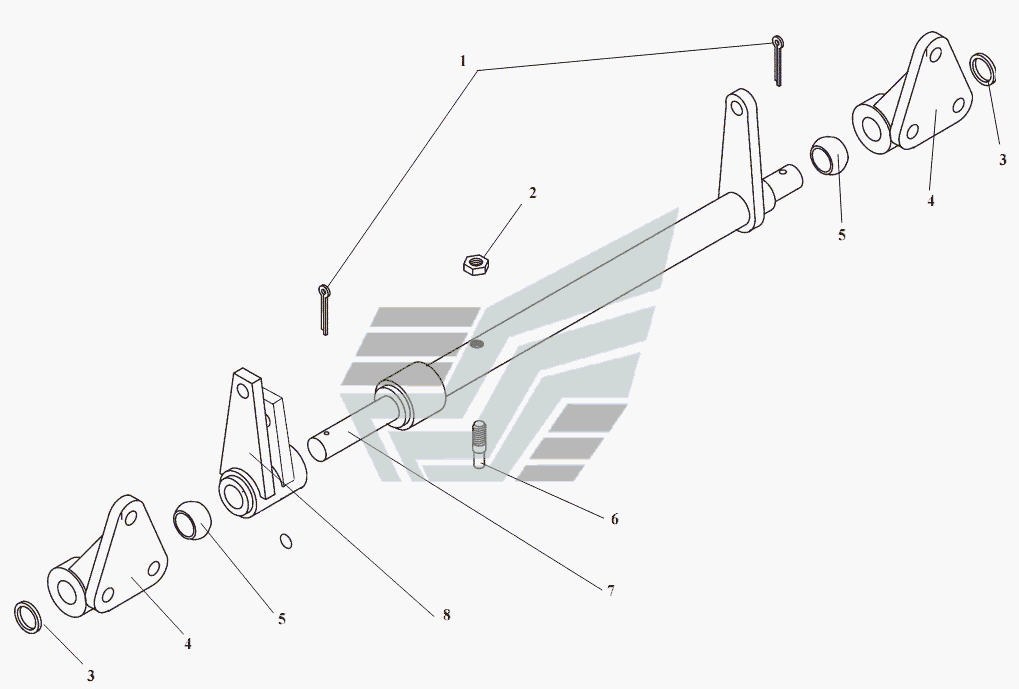 1
2
3
4
5
6
7
8
5
4
3