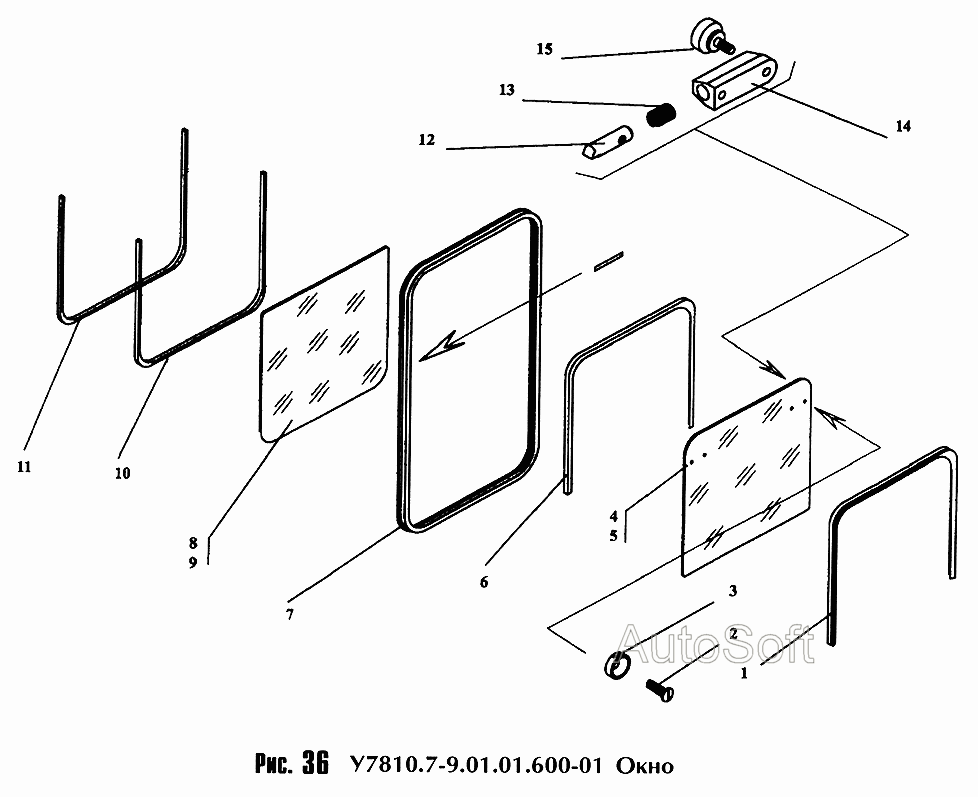 15
13
14
12
11
10
8
9
7
6
4
5
3
2
1
AutoSoft

Рис. 36 У7810.7-9.01.01.600-01 Окно