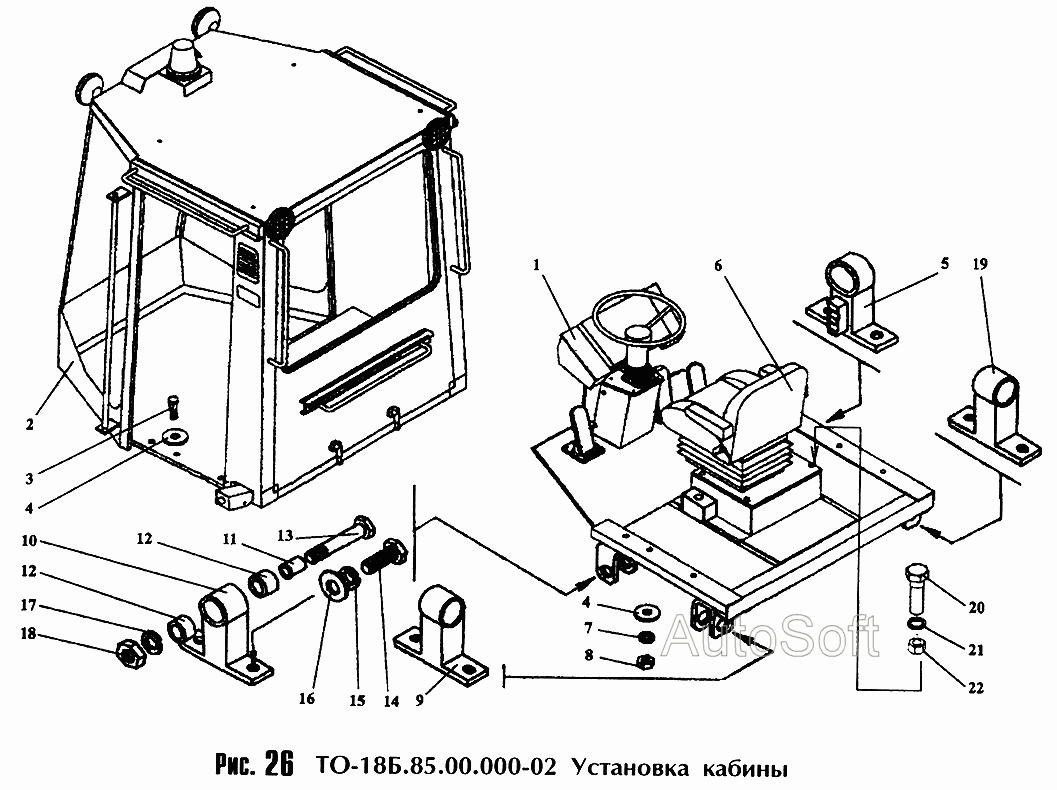 1
6
5
19
2
3
4
10
12
11
13
12
17
18
16
15
14
9
4
7
8
20
21
22
AutoSoft

Рис. 26 ТО-18Б.85.00.000-02 Установка кабины