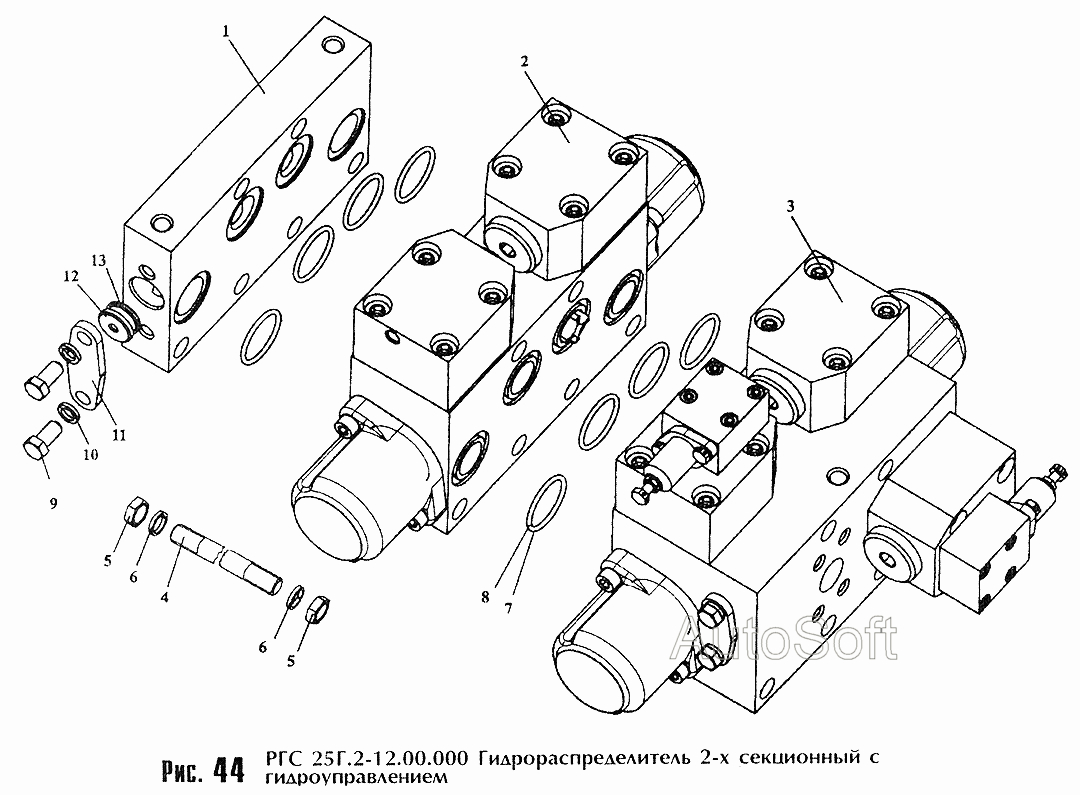 1
2
3
13
12
11
10
9
5
6
4
6
5
8
7
AutoSoft

Рис. 44 РГС 25Г.2-12.00.000 Гидрораспределитель 2-х секционный с гидроуправлением