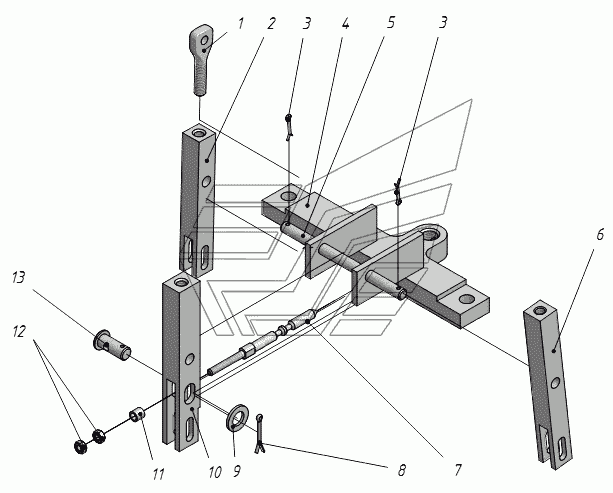 1 2 3 4 5 3
6
13
12
11 10 9 8 7