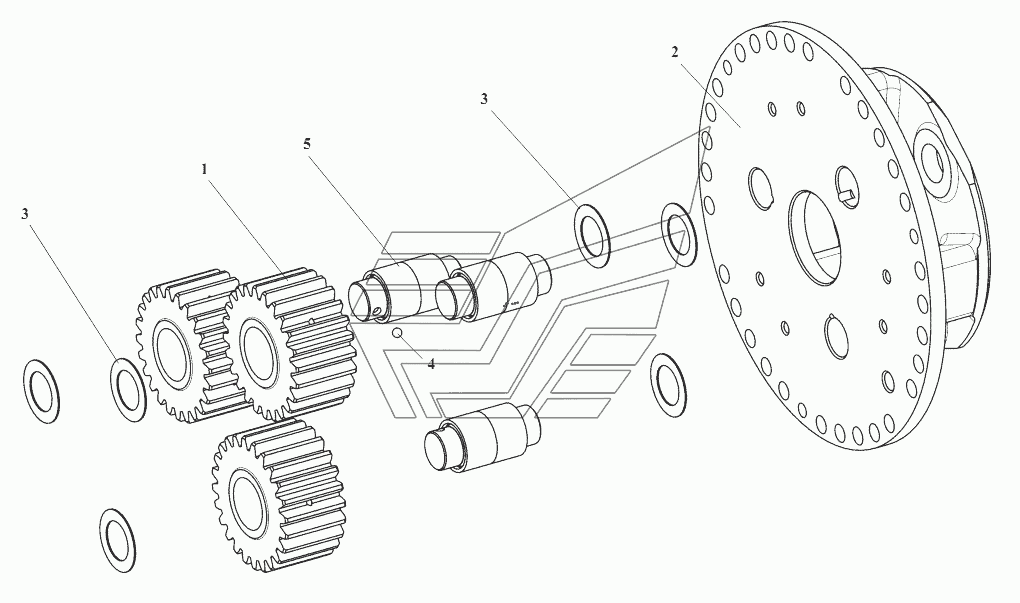 2
3
5
1
3
4