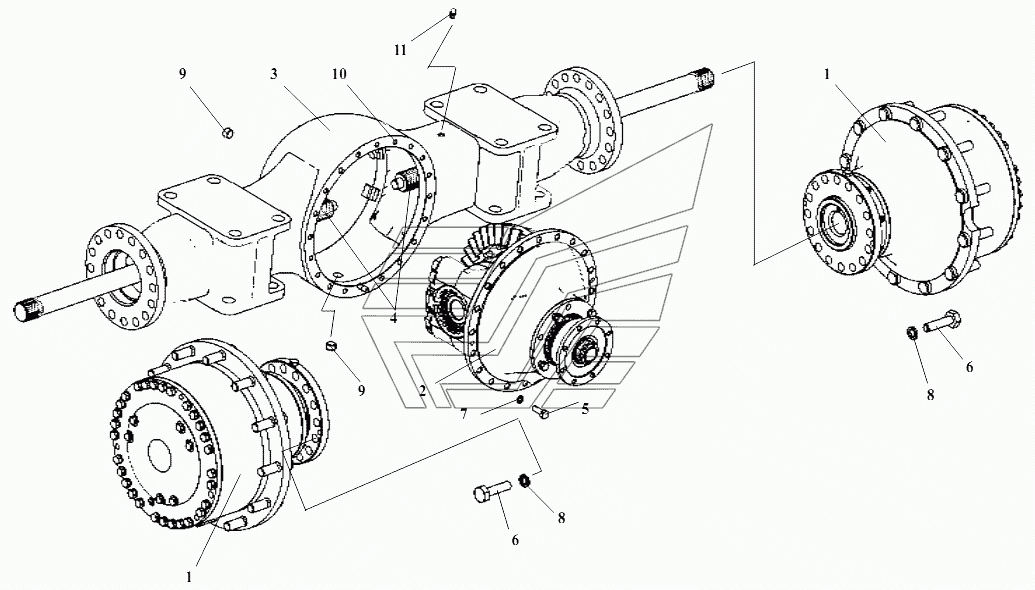 11
9
3
10
1
4
9
2
7
5
8
6
6
8
1