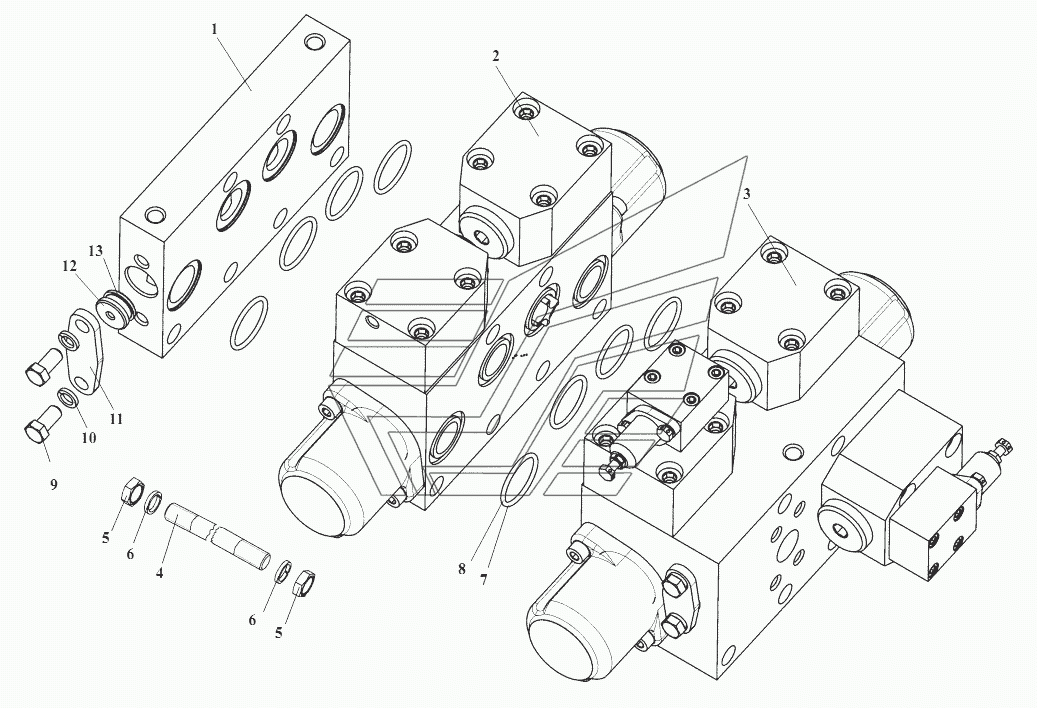 1
2
3
13
12
11
10
9
5
6
4
6
5
8
7