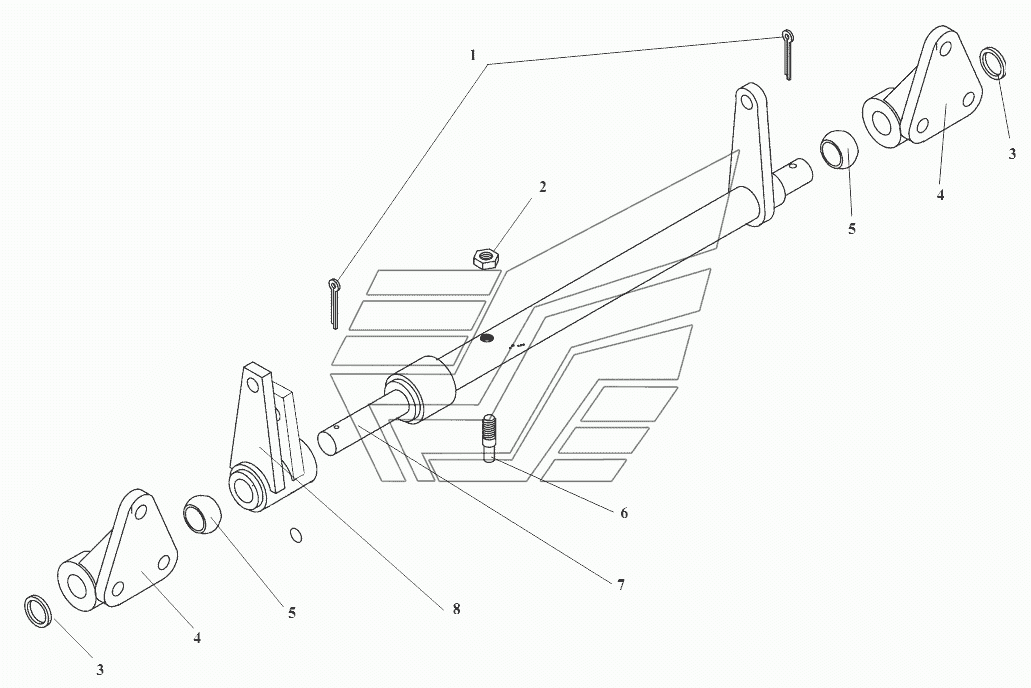 1
2
3
4
5
6
7
8
5
4
3