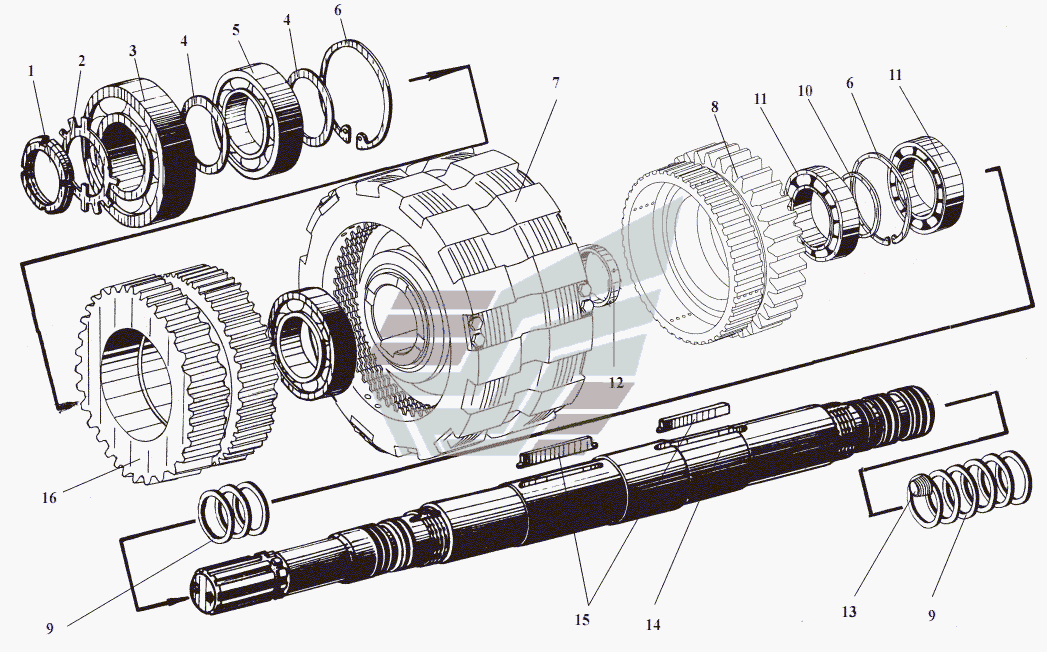 1
2
3
4
5
4
6
7
8
11
10
6
11
12
16
9
15
14
13
9