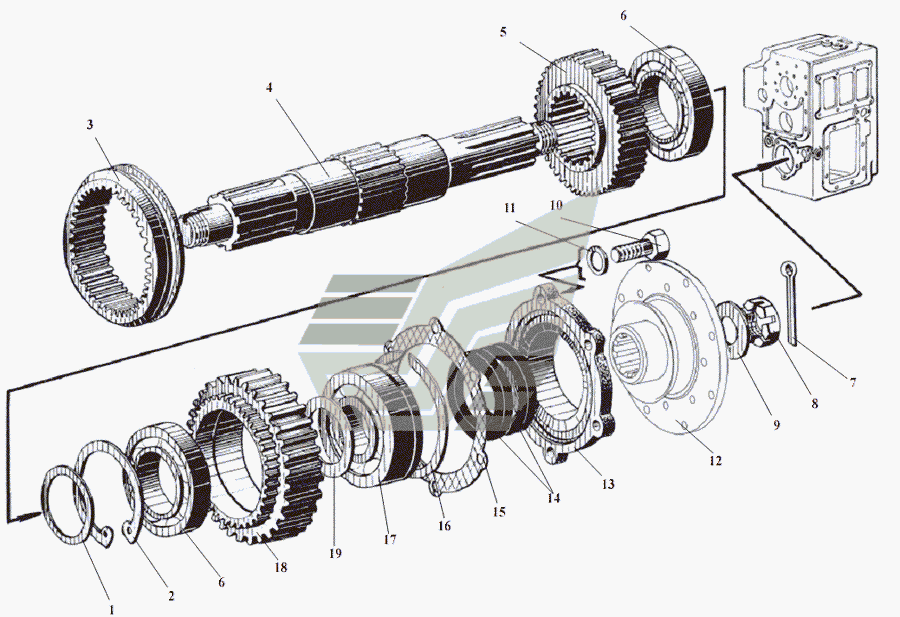 5
6
4
3
11
10
7
8
9
12
13
14
15
16
17
19
18
6
2
1