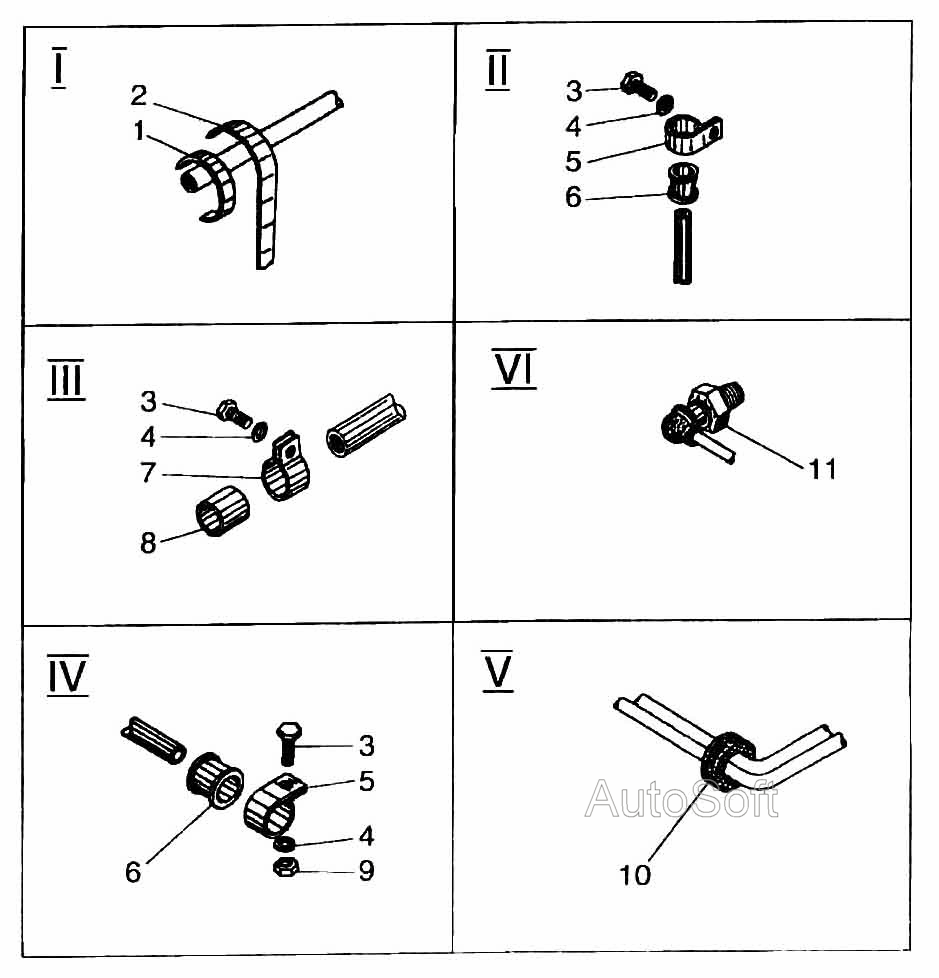 I
2
1

II
3
4
5
6

III
3
4
7
8

VI
11

IV
3
5
4
9
6

V
AutoSoft
10