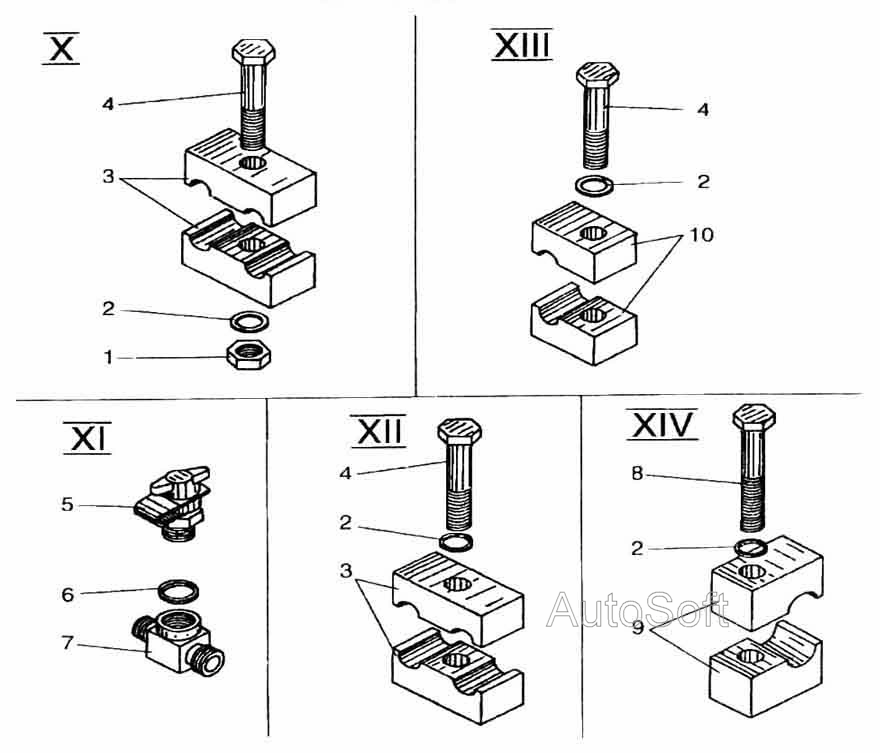 X
4
3
2
1

XIII
4
2
10

XI
5
6
7

XII
4
2
3

XIV
8
2
9

AutoSoft