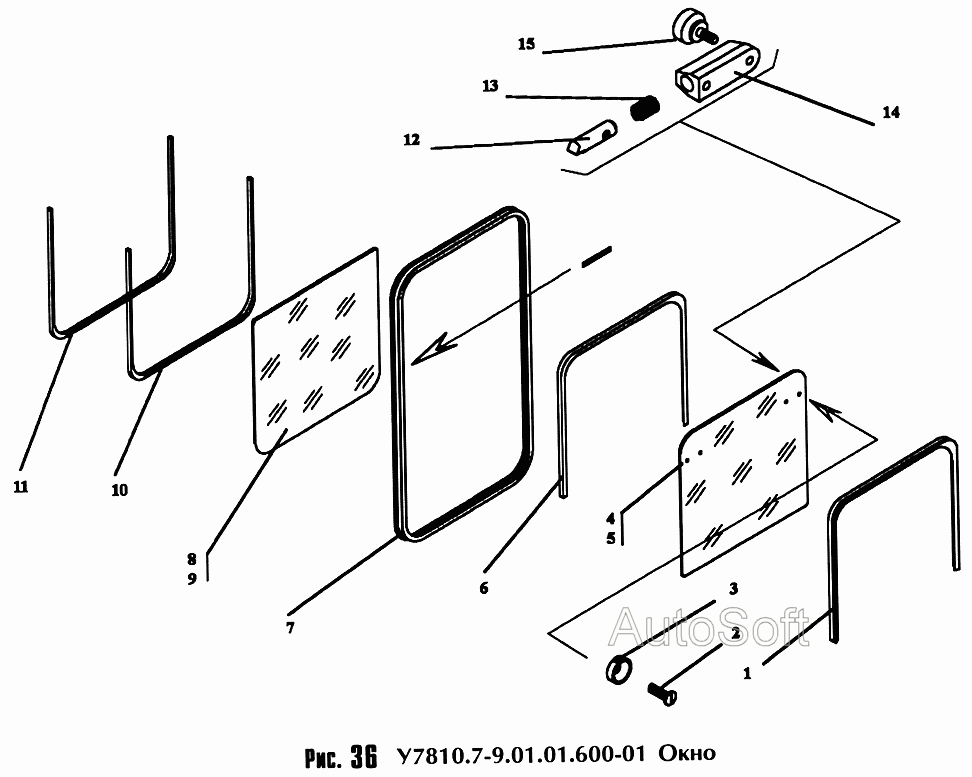 15
13
14
12
11
10
8
9
7
6
4
5
3
2
1
AutoSoft

Рис. 36 У7810.7-9.01.01.600-01 Окно