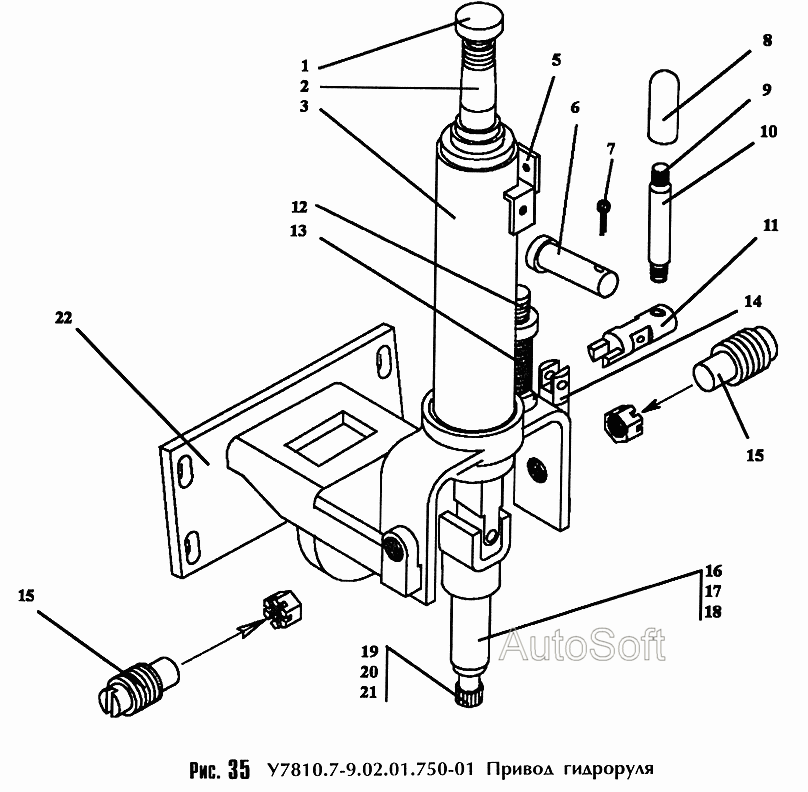 1
2
3
5
6
7
8
9
10
11
12
13
14
15
22
15
16
17
18
19
20
21
AutoSoft

Рис. 35 У7810.7-9.02.01.750-01 Привод гидроруля