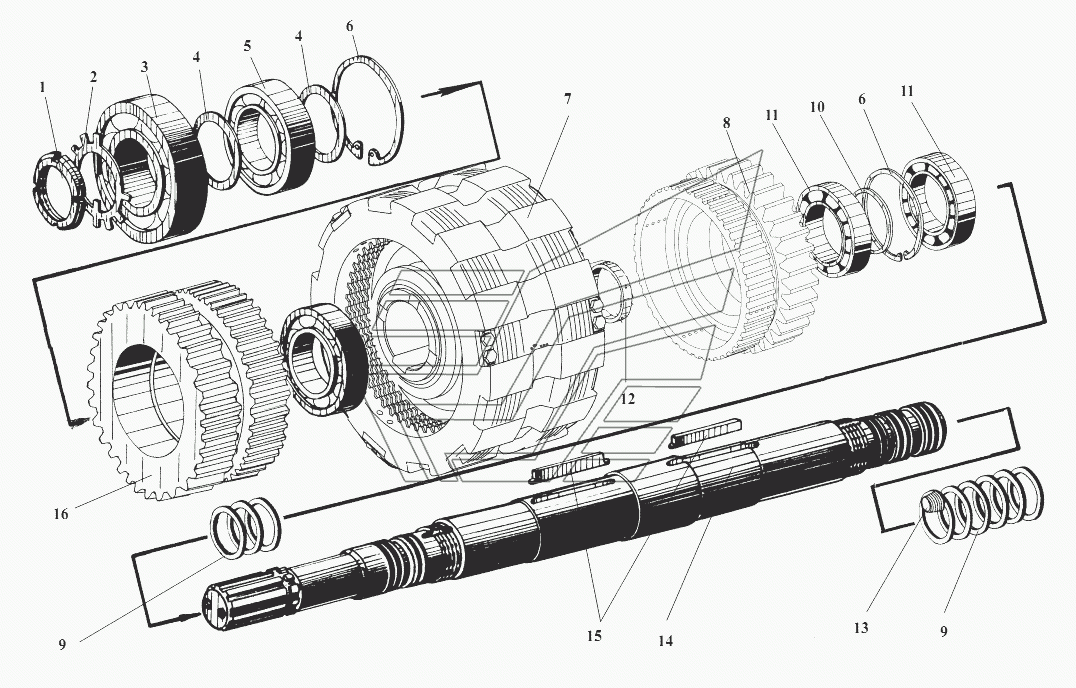 1
2
3
4
5
4
6
7
8
11
10
6
11
12
16
9
15
14
13
9