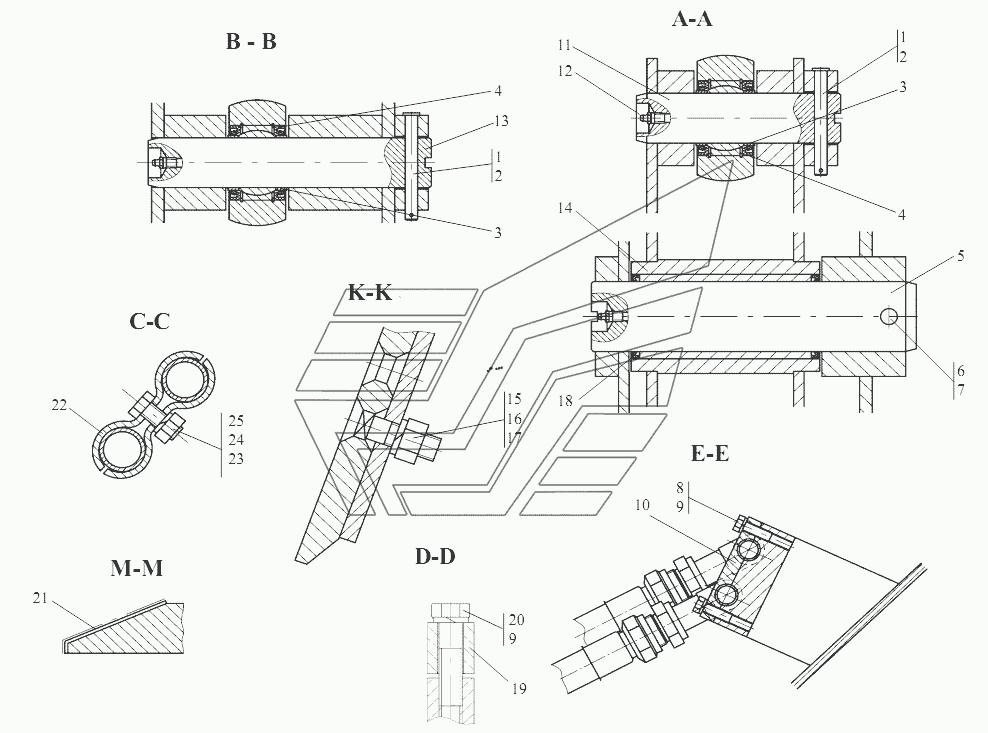 B - B
4
13
1
2
3

A-A
11
12
1
2
3
4

14
5
6
7
18

K-K
15
16
17

C-C
22
25
24
23

E-E
8
9
10

M-M
21

D-D
20
9
19