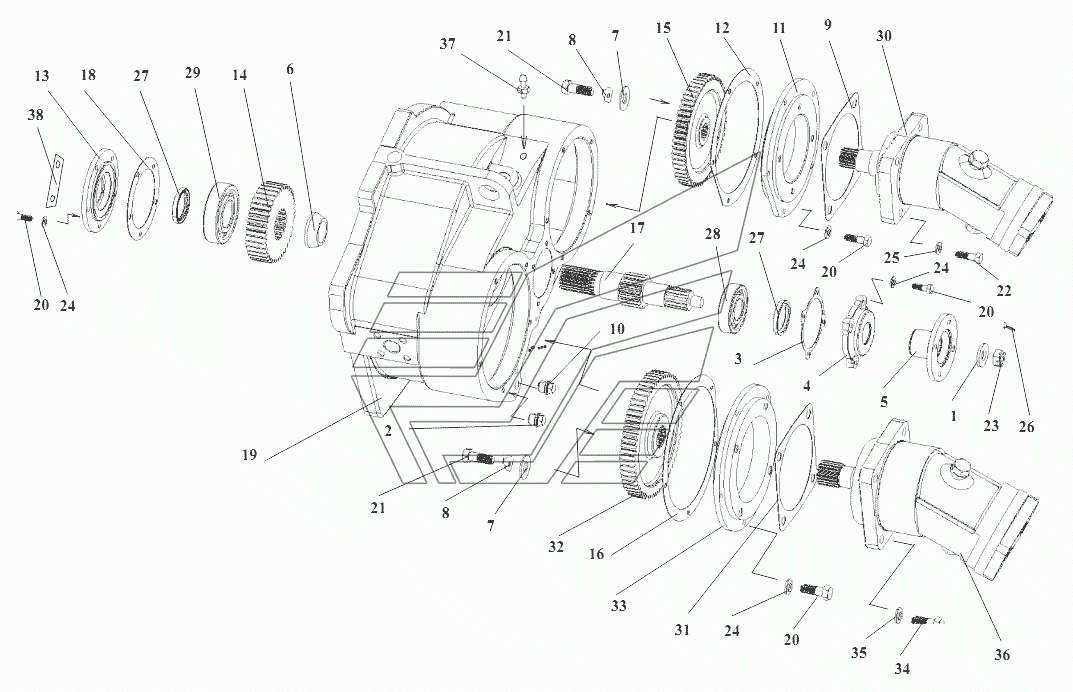 37
21
8
7
15
12
11
9
30
13
18
27
29
14
6
38
20
24
17
28
27
24
20
25
24
22
20
10
3
4
5
1
23
26
19
2
21
8
7
32
16
33
31
24
20
35
34
36