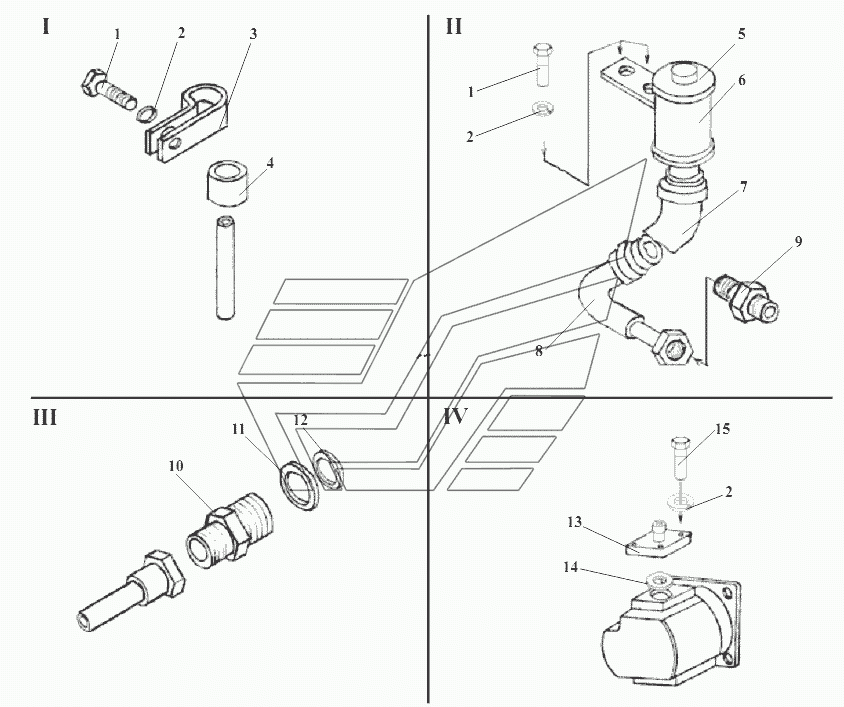 I
1
2
3
4
II
1
2
5
6
7
8
9
III
10
11
12
IV
15
2
13
14