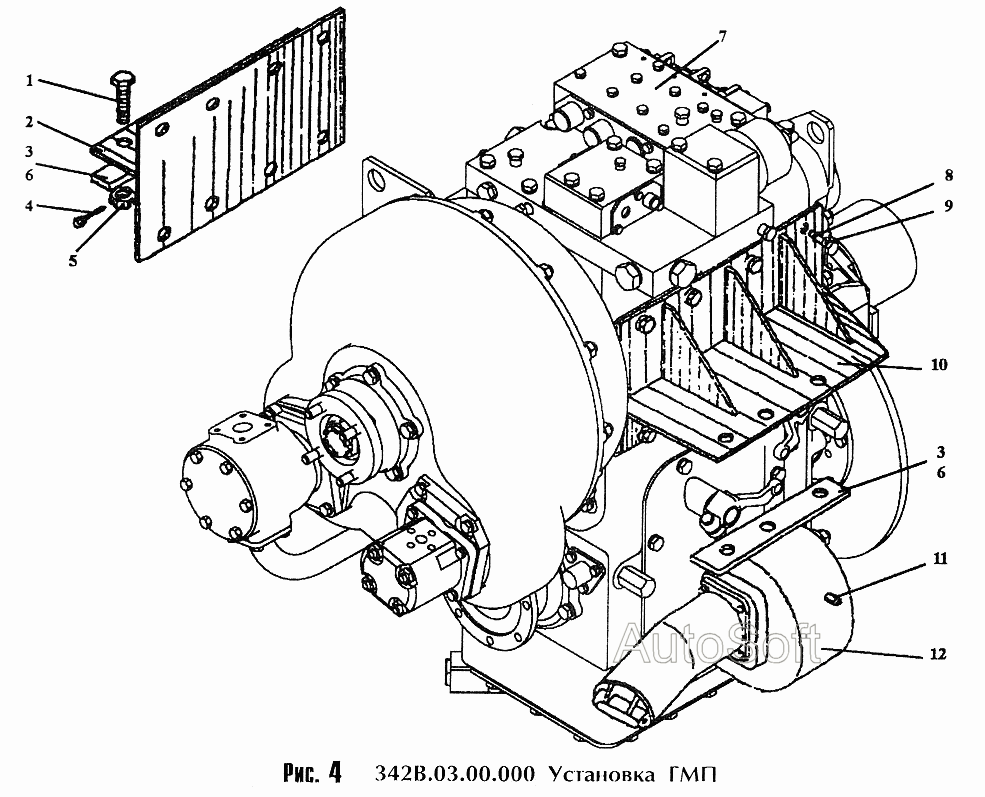 1
2
3
6
4
5
7
8
9
10
3
6
11
12
AutoSoft
Рис. 4 342В.03.00.000 Установка ГМП