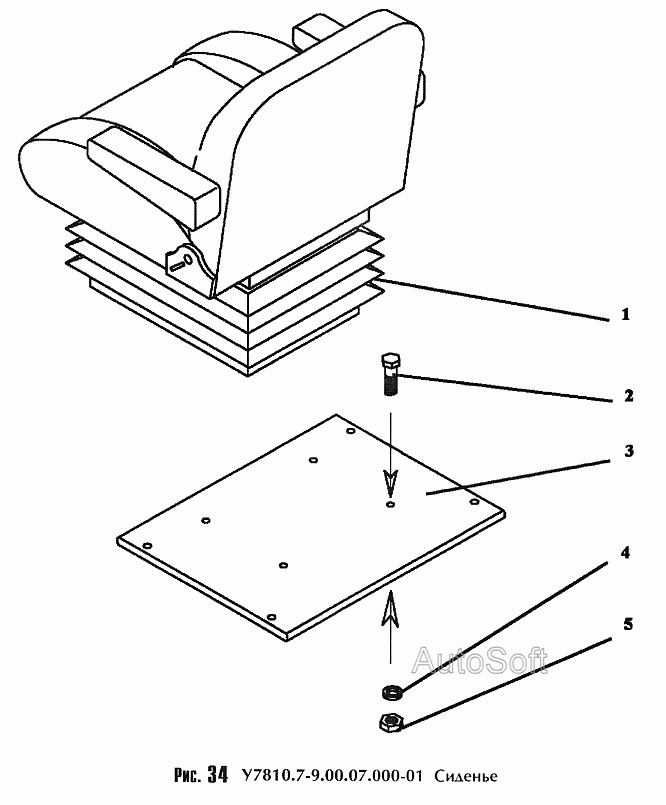 1

2

3

4

5

AutoSoft

Рис. 34 У7810.7-9.00.07.000-01 Сиденье