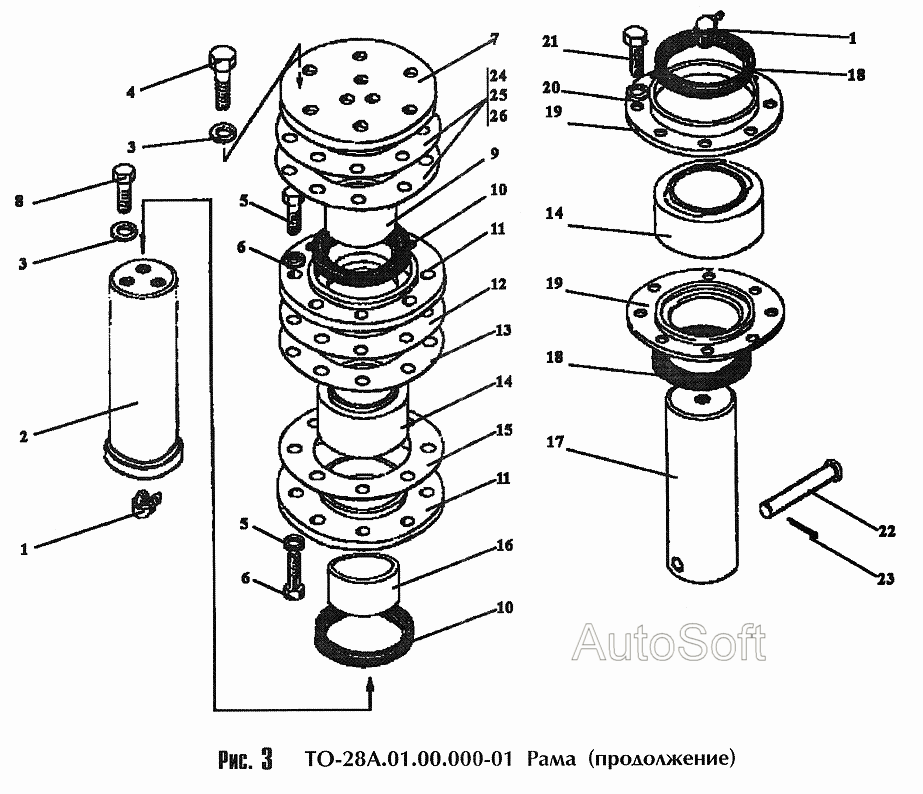 4
3
8
3
2
1
7
24
25
26
9
10
5
6
11
12
13
14
15
11
5
6
16
10
21
1
18
20
19
14
19
18
17
22
23
AutoSoft
Рис. 3 ТО-28А.01.00.000-01 Рама (продолжение)