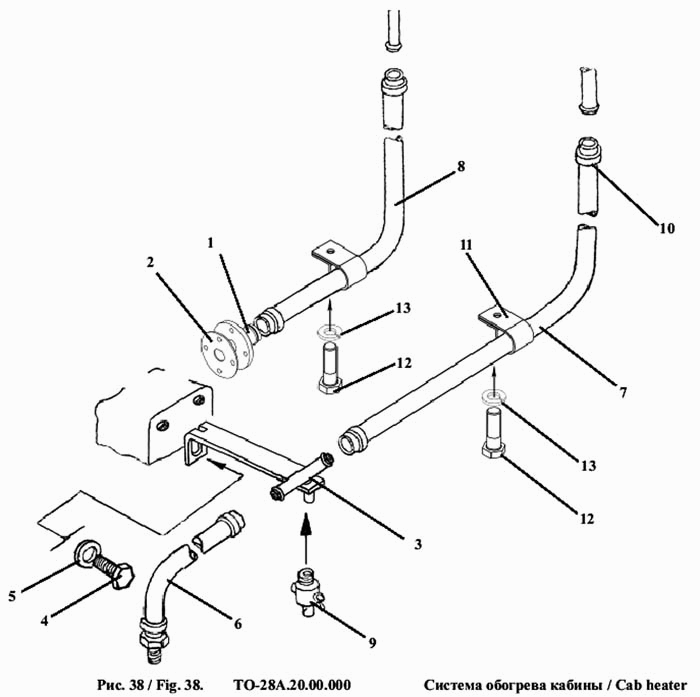 8

10

1

11

2

13

12

7

13

12

3

5

4

6

9

Рис. 38 / Fig. 38. ТО-28А.20.00.000 Система обогрева кабины / Cab heater