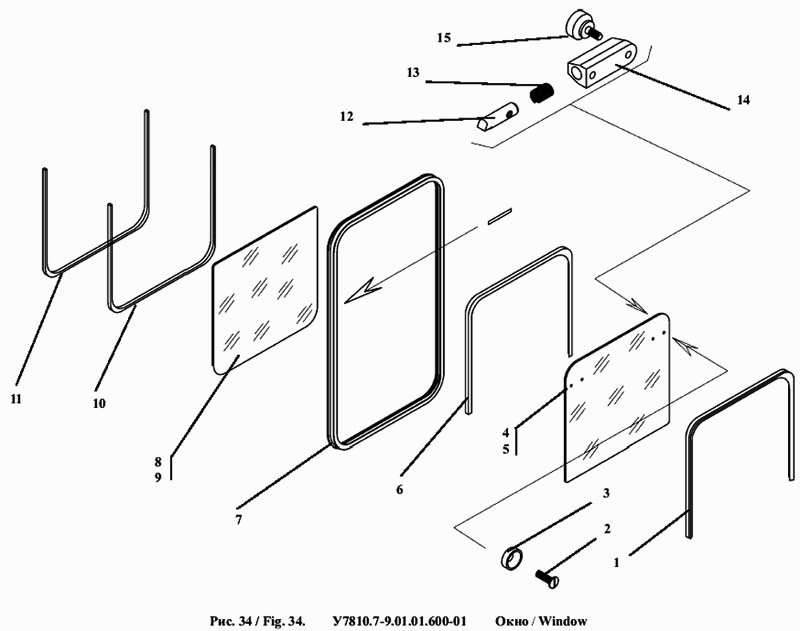 15
13
14
12
11
10
8
9
7
6
4
5
3
2
1

Рис. 34 / Fig. 34. У7810.7-9.01.01.600-01 Окно / Window