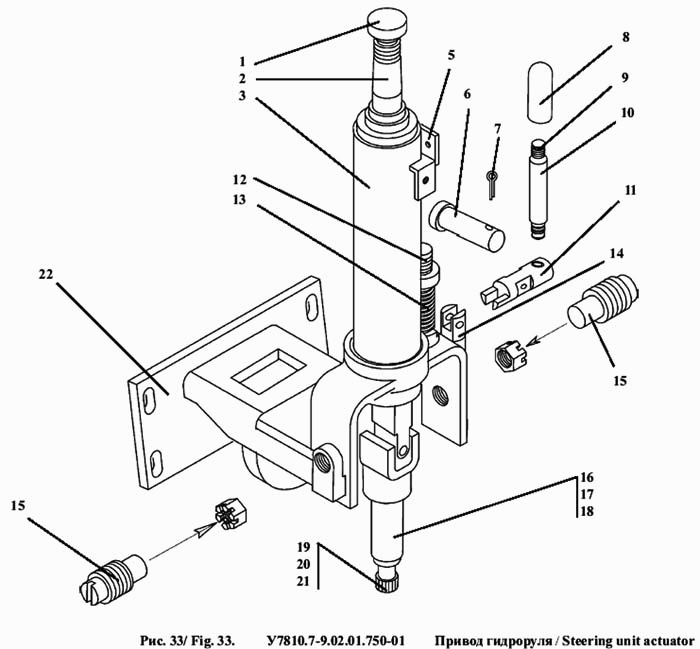 1
2
3
5
6
7
8
9
10
11
12
13
14
15
22
15
16
17
18
19
20
21

Рис. 33/ Fig. 33. У7810.7-9.02.01.750-01 Привод гидроруля / Steering unit actuator