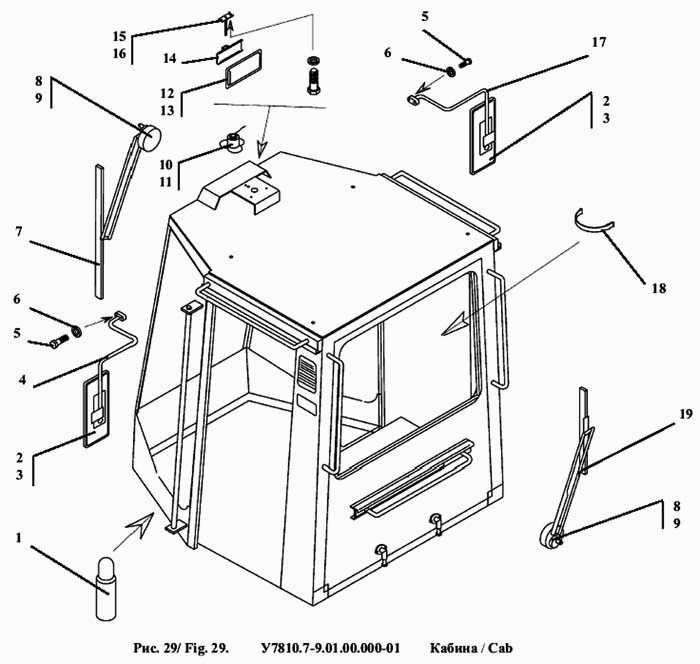 15
16
14
12
13
8
9
10
11
7
6
5
4
2
3
1
5
6
17
2
3
18
19
8
9

Рис. 29/ Fig. 29. У7810.7-9.01.00.000-01 Кабина / Cab