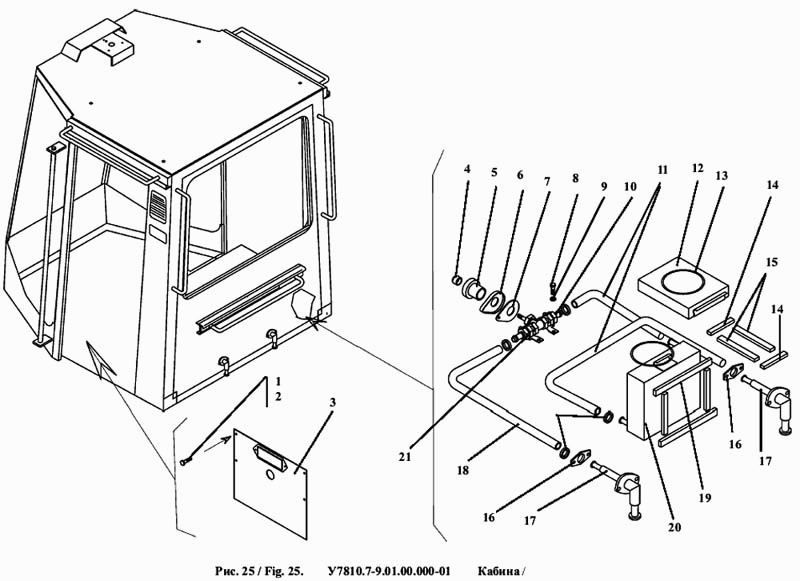 4 5 6 7 8 9 10 11 12 13 14

15

14

1
2

3

21

18

16

17

20

19

16

17

Рис. 25 / Fig. 25. У7810.7-9.01.00.000-01 Кабина /