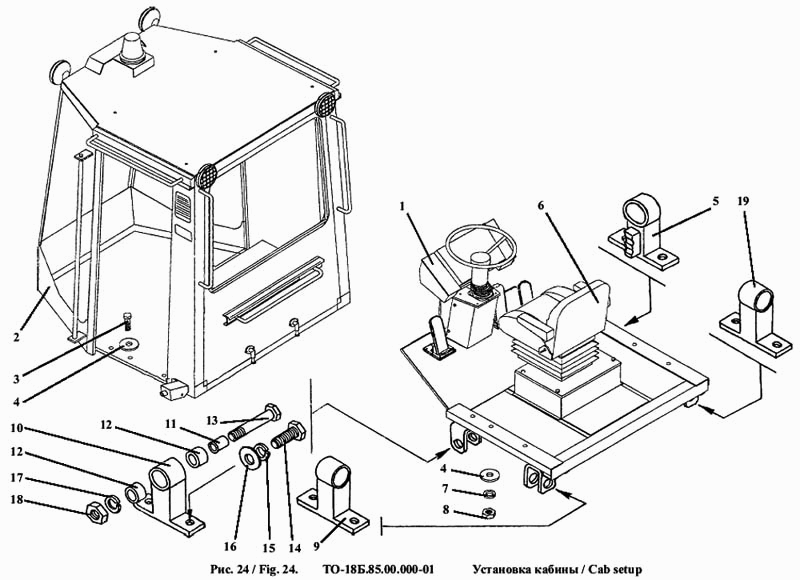 1
6
5
19
2
3
4
10
12
11
13
12
17
18
16
15
14
9
4
7
8

Рис. 24 / Fig. 24. ТО-18Б.85.00.000-01 Установка кабины / Cab setup