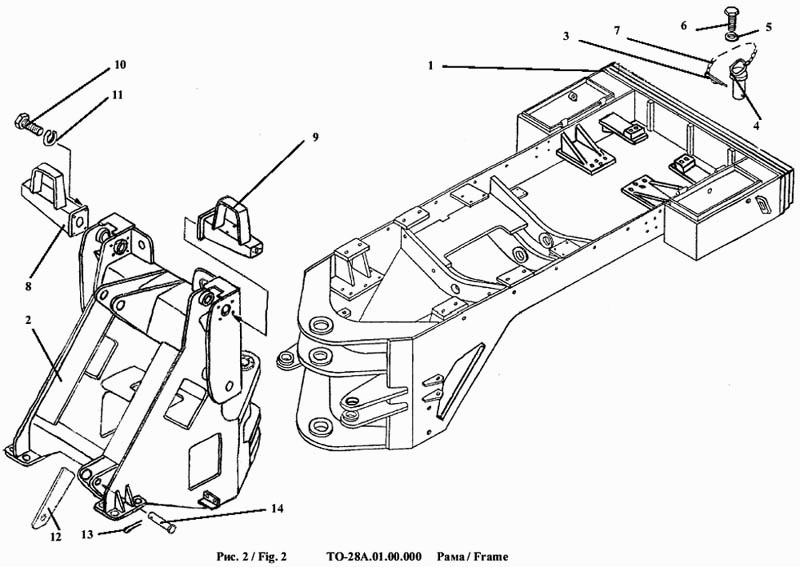 10
11
9
8
2
12
13
14
1
3
7
6
5
4

Рис. 2 / Fig. 2 ТО-28А.01.00.000 Рама / Frame