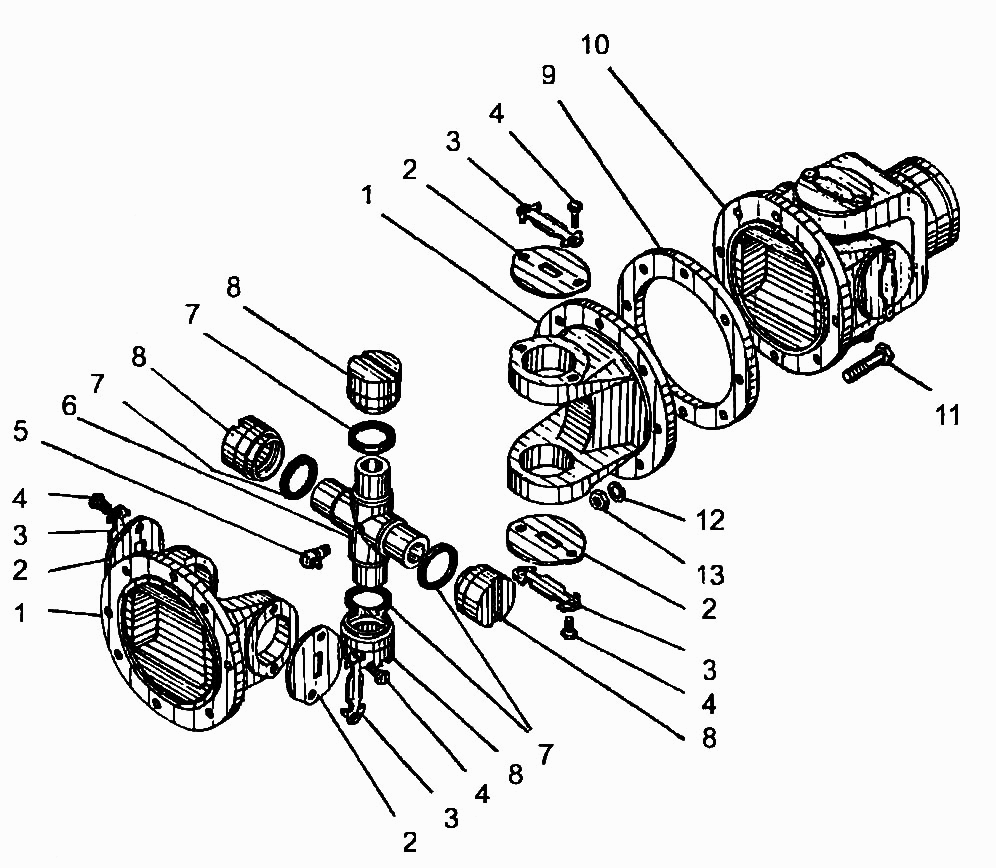 10
9
4
3
2
1
8
7
8
7
6
5
4
3
2
1
11
12
13
2
3
4
8
7
8
4
3
2