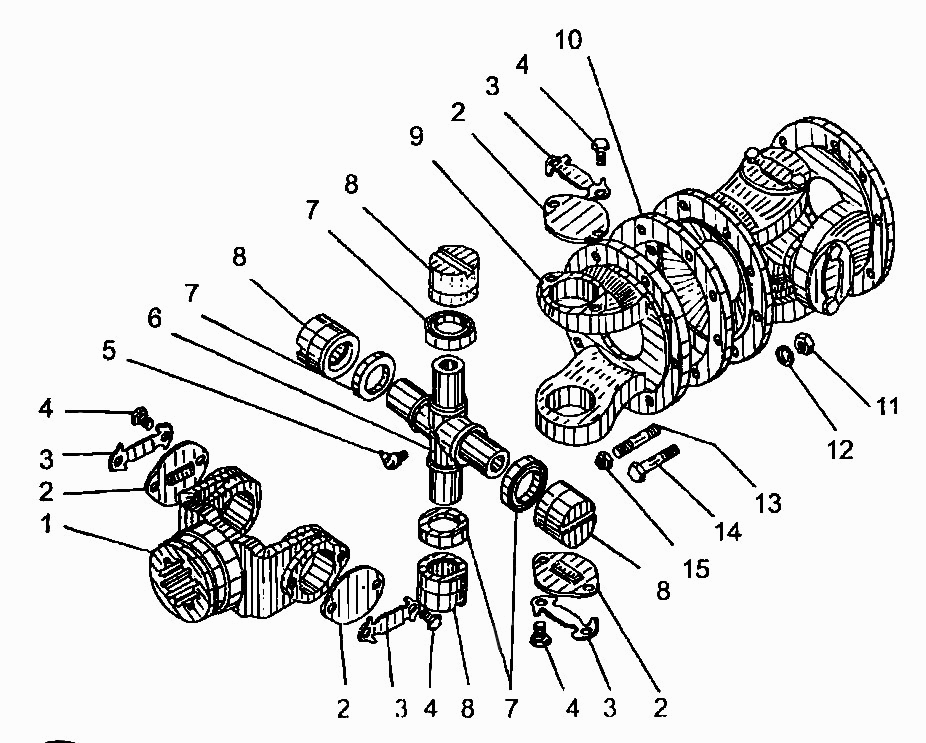 10
4
3
2
9
8
7
8
7
6
5
4
3
2
1
11
12
13
14
15
8
2
3
4
8
7
4
3
2