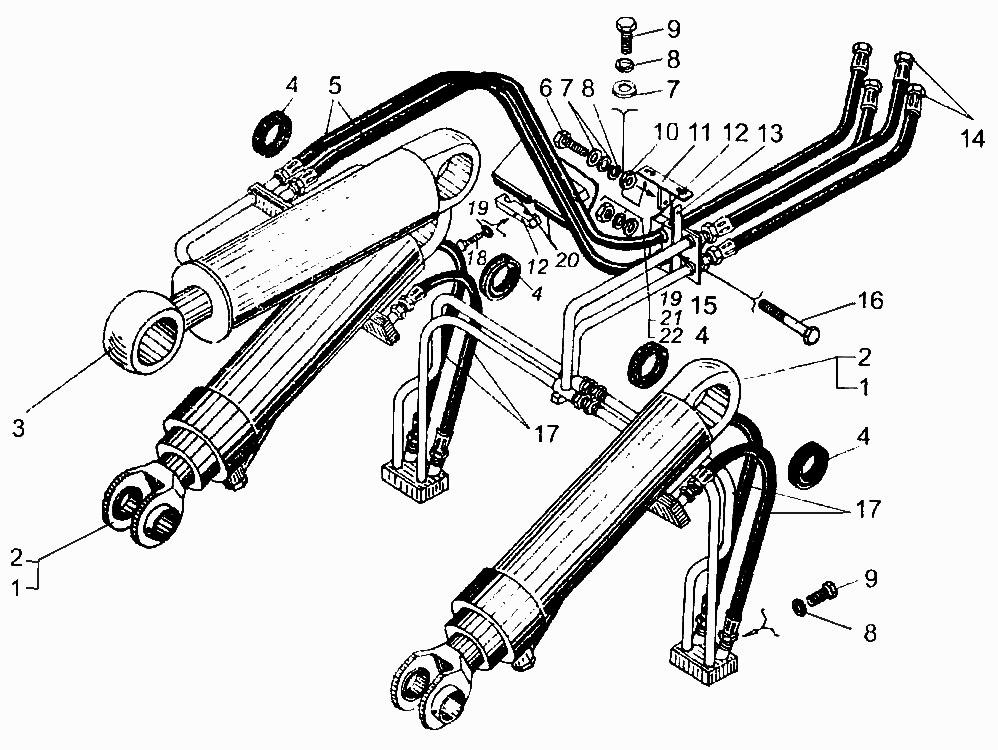 9
8
7
4
5
6
7
8
10
11
12
13
14
19
18
12
20
4
19
21
22
15
4
16
2
1
3
17
4
17
2
1
9
8