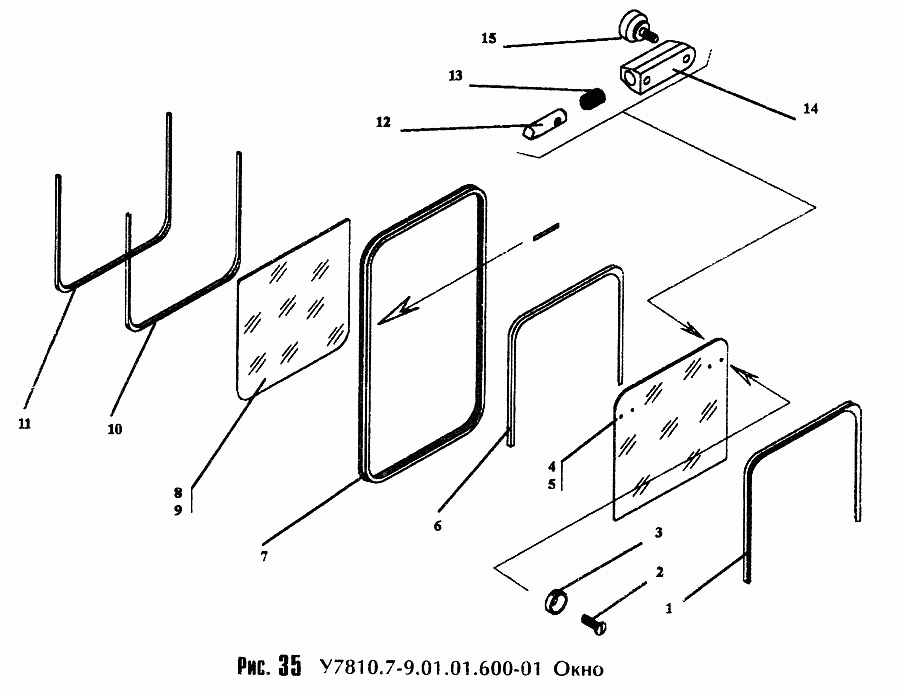 15

13

14

12

11

10

8
9

7

6

4
5

3

2

1

Рис. 35 У7810.7-9.01.01.600-01 Окно