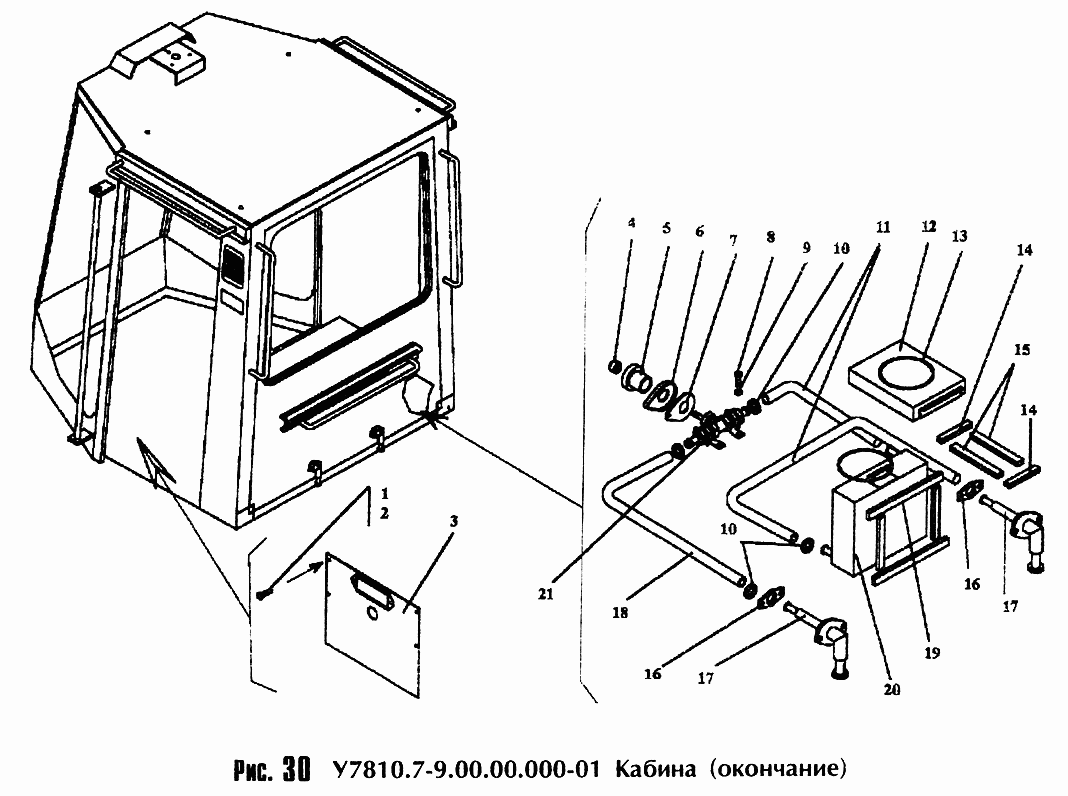 4
5
6
7
8
9
10
11
12
13
14
15
14
1
2
3
21
18
10
16
17
20
19
16
17

Рис. 30 У7810.7-9.00.00.000-01 Кабина (окончание)