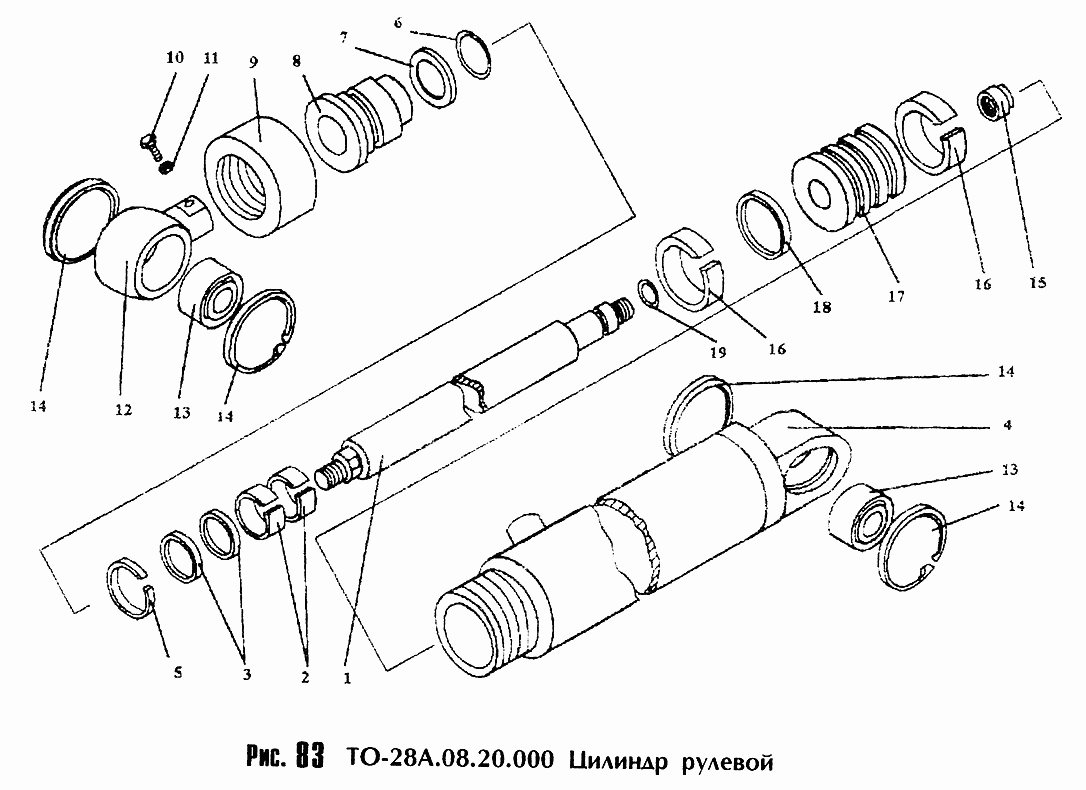 10 11 9 8 7 6
14 12 13 14
18 17 16 15
19 16
14
4
13
14
5 3 2 1

Рис. 83 ТО-28А.08.20.000 Цилиндр рулевой