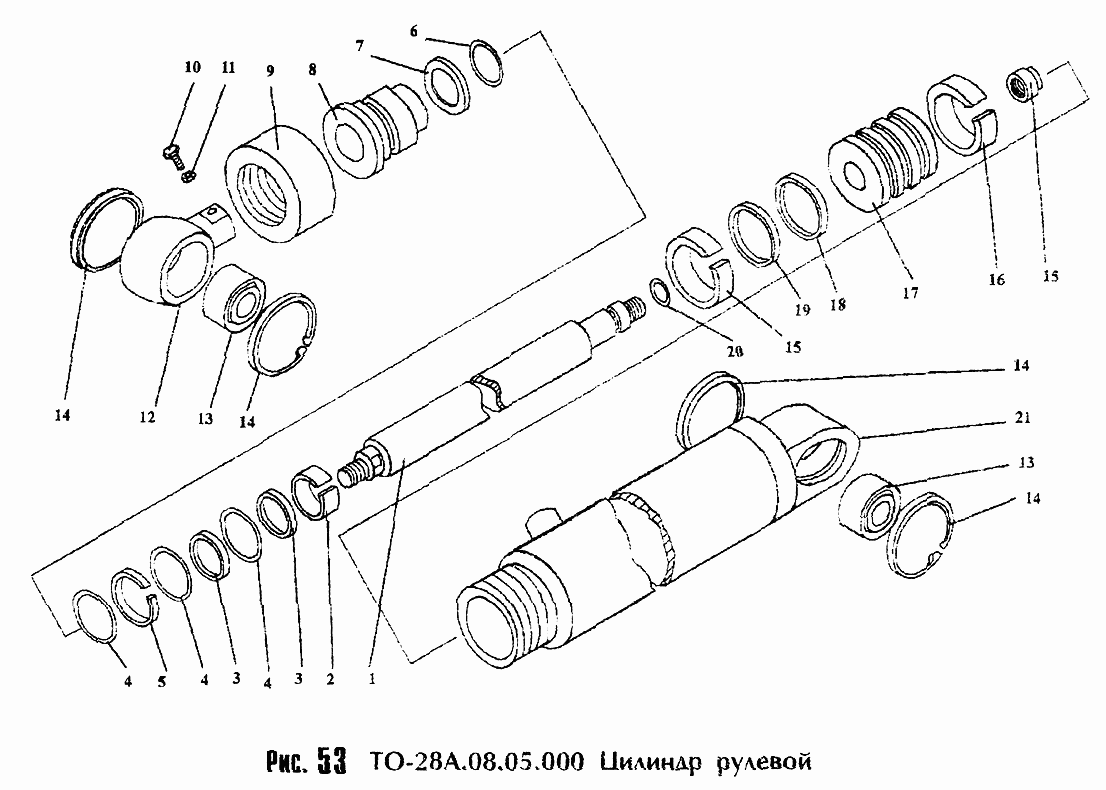 10 11 9 8 7 6

14 12 13 14

15 16 17 18 19 15 20

14 21 13 14

4 5 4 3 4 3 2 1

Рис. 53 ТО-28А.08.05.000 Цилиндр рулевой