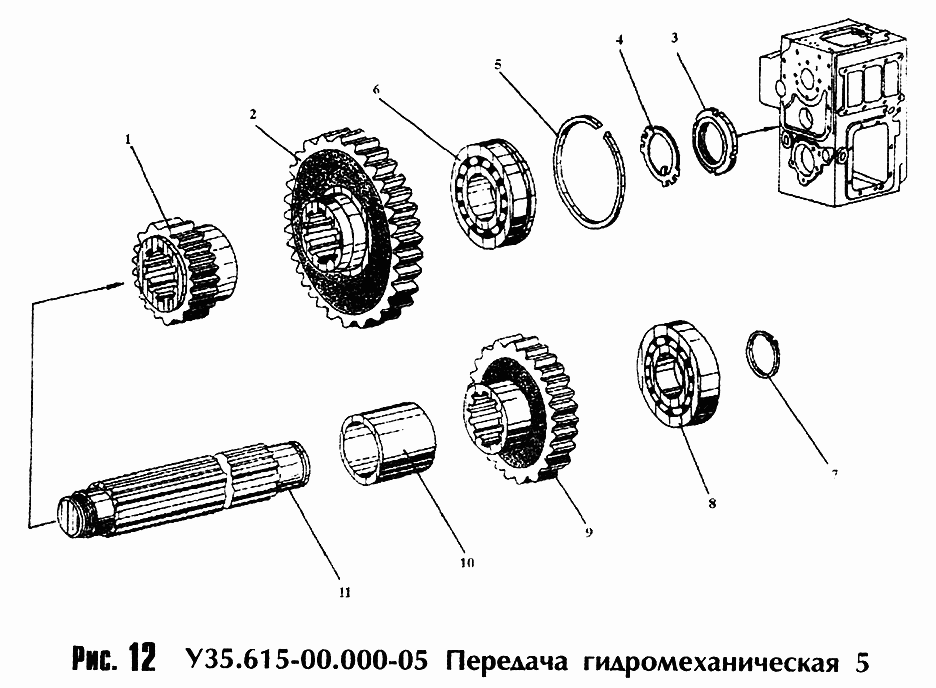 4
3
5
6
2
1
7
8
9
10
11

Рис. 12 У35.615-00.000-05 Передача гидромеханическая 5