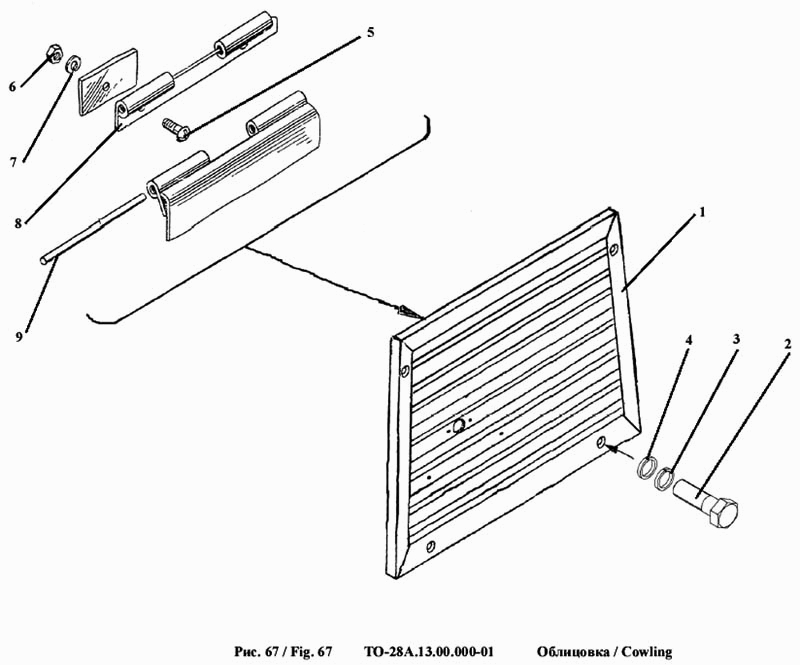 6
7
8
9
5
1
4
3
2

Рис. 67 / Fig. 67 ТО-28А.13.00.000-01 Облицовка / Cowling