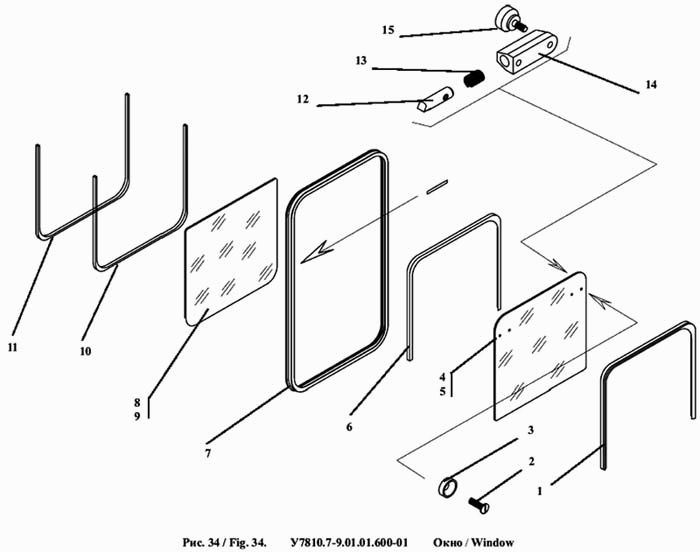 15
13
14
12
11
10
8
9
7
6
4
5
3
2
1

Рис. 34 / Fig. 34. У7810.7-9.01.01.600-01 Окно / Window